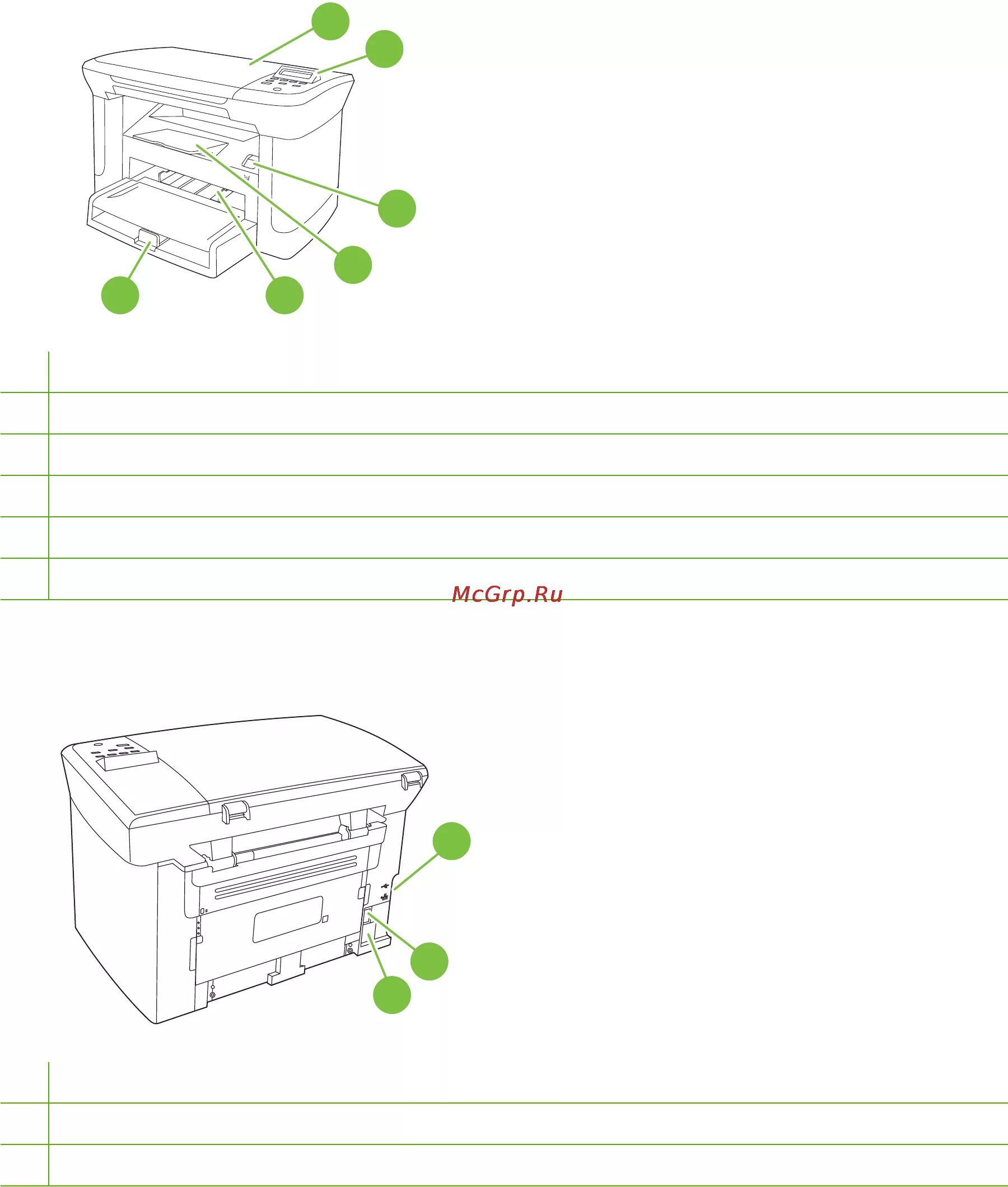 McGrp.Ru