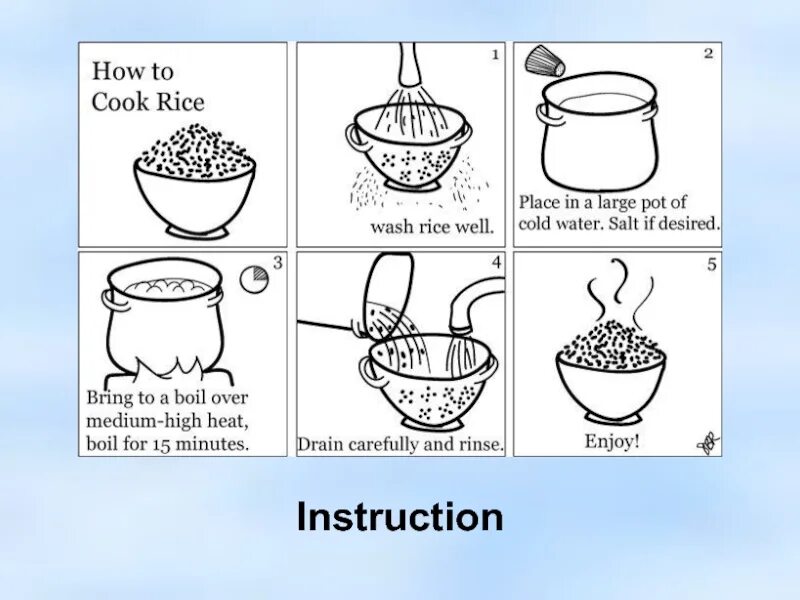 How to Cook Rice

1
wash rice well.

2
Place in a large pot of cold water. Salt if desired.

3
Bring to a boil over medium-high heat, boil for 15 minutes.

4
Drain carefully and rinse.

5
Enjoy!

Instruction