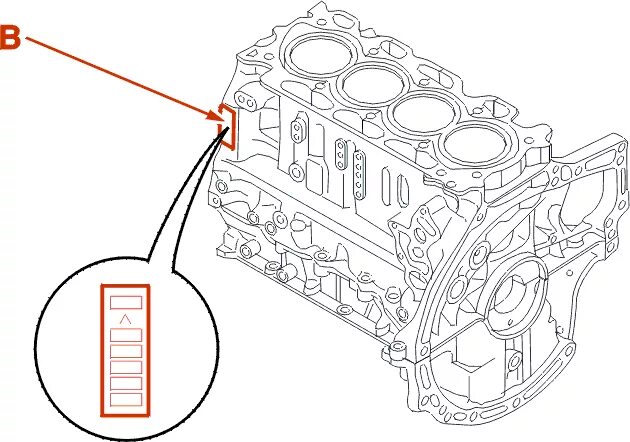 B