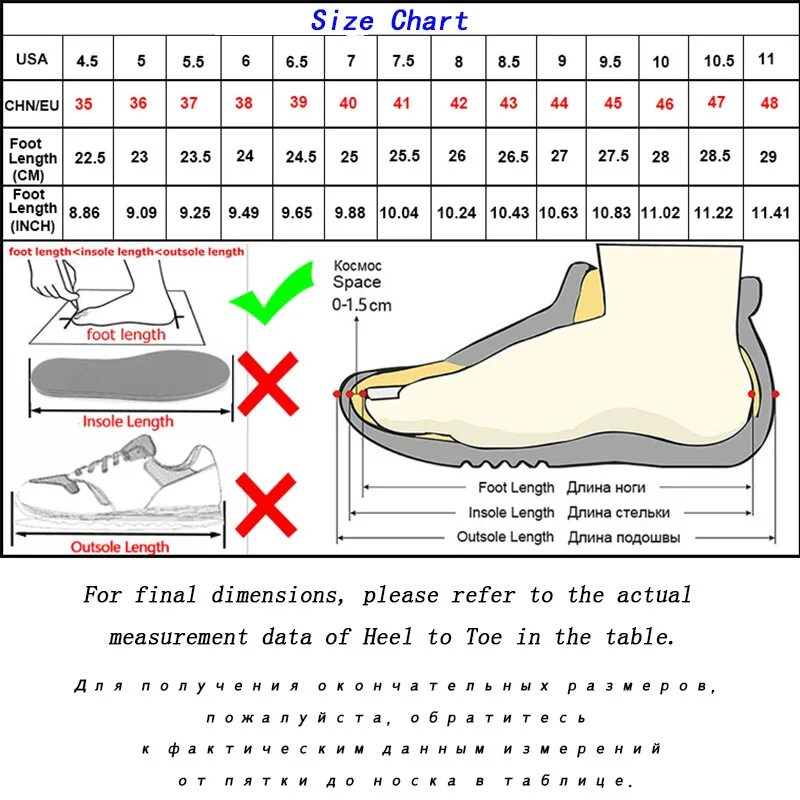 Size Chart

| USA | 4.5 | 5 | 5.5 | 6 | 6.5 | 7 | 7.5 | 8 | 8.5 | 9 | 9.5 | 10 | 10.5 | 11 |
|---|---|---|---|---|---|---|---|---|---|---|---|---|---|---|
| CHN/EU | 35 | 36 | 37 | 38 | 39 | 40 | 41 | 42 | 43 | 44 | 45 | 46 | 47 | 48 |
| Foot Length (CM) | 22.5 | 23 | 23.5 | 24 | 24.5 | 25 | 25.5 | 26 | 26.5 | 27 | 27.5 | 28 | 28.5 | 29 |
| Foot Length (INCH) | 8.86 | 9.09 | 9.25 | 9.49 | 9.65 | 9.88 | 10.04 | 10.24 | 10.43 | 10.63 | 10.83 | 11.02 | 11.22 | 11.41 |

foot length<insole length<outsole length

foot length

Insole Length

Outsole Length

Космос
Space
0-1.5cm

Foot Length Длина ноги
Insole Length Длина стельки
Outsole Length Длина подошвы

For final dimensions, please refer to the actual measurement data of Heel to Toe in the table.

Для получения окончательных размеров, пожалуйста, обратитесь к фактическим данным измерений от пятки до носка в таблице.