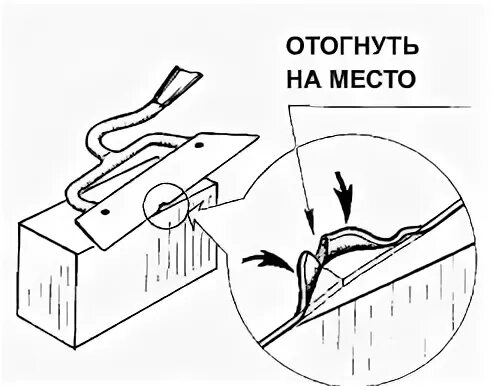 ОТОГНУТЬ НА МЕСТО