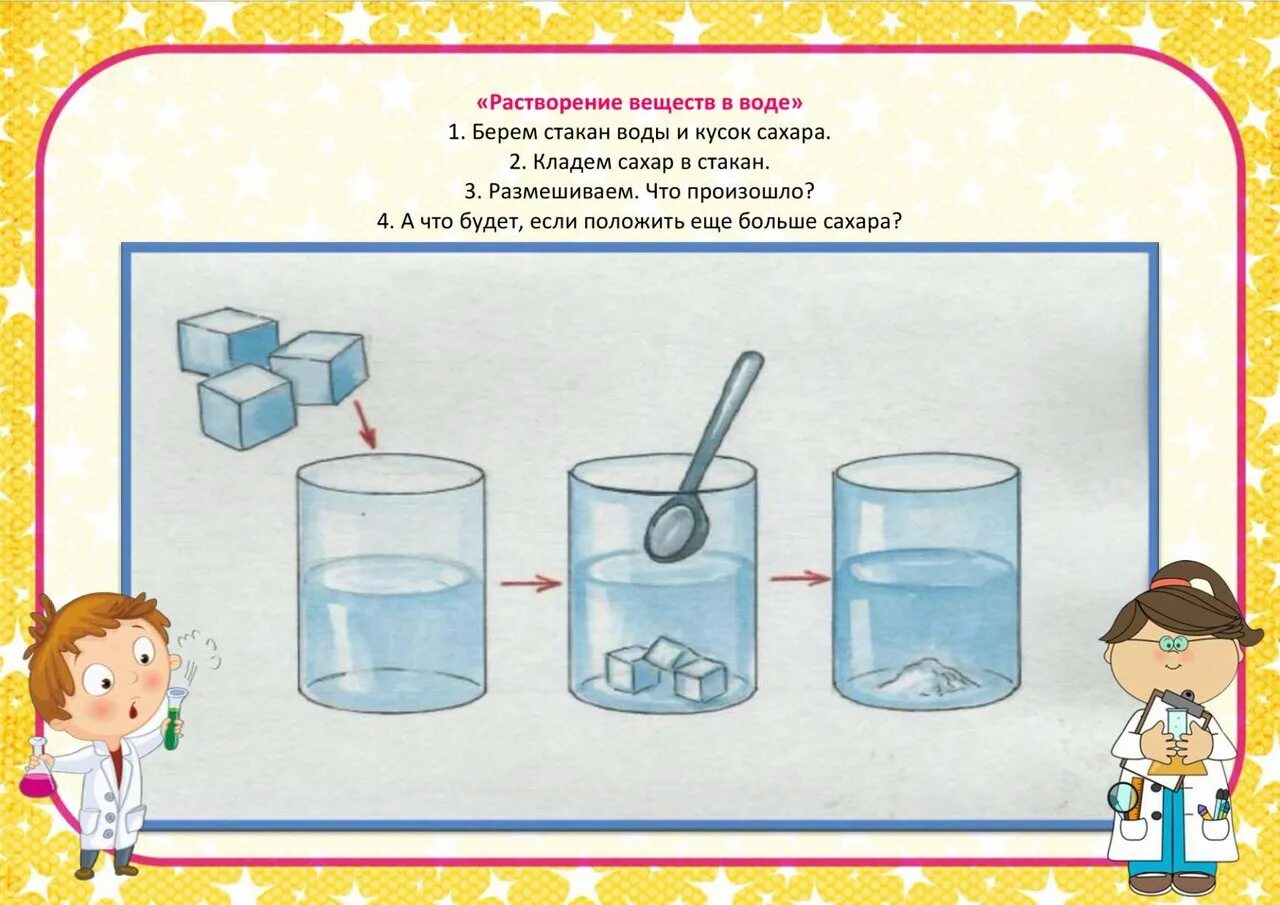 «Растворение веществ в воде»
1. Берем стакан воды и кусок сахара.
2. Кладем сахар в стакан.
3. Размешиваем. Что произошло?
4. А что будет, если положить еще больше сахара?