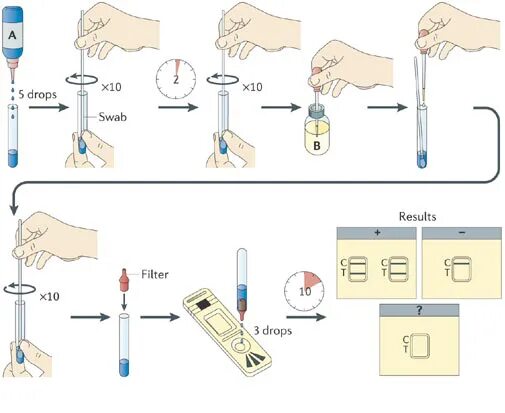 A

5 drops

×10

Swab

2

×10

B

×10

Filter

3 drops

10

Results

+

C
T

C
T

−

C
T

?

C
T