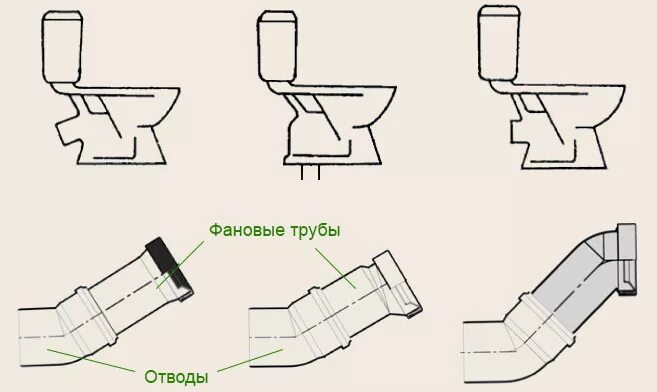 Фановые трубы

Отводы