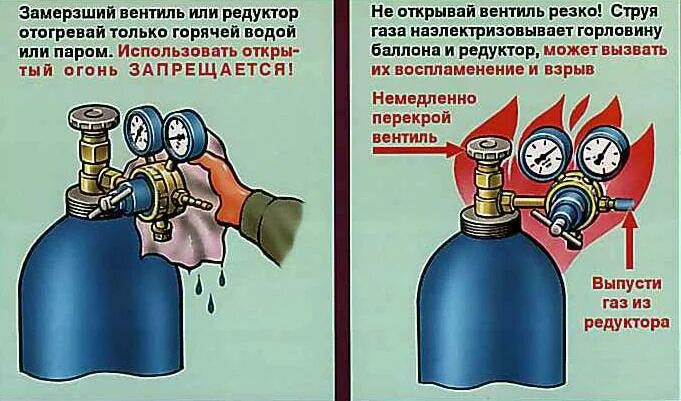 Замерзший вентиль или редуктор отогревай только горячей водой или паром. Использовать открытый огонь ЗАПРЕЩАЕТСЯ!

Не открывай вентиль резко! Струя газа наэлектризовывает горловину баллона и редуктор, может вызвать их воспламенение и взрыв

Немедленно перекрой вентиль

Выпусти газ из редуктора