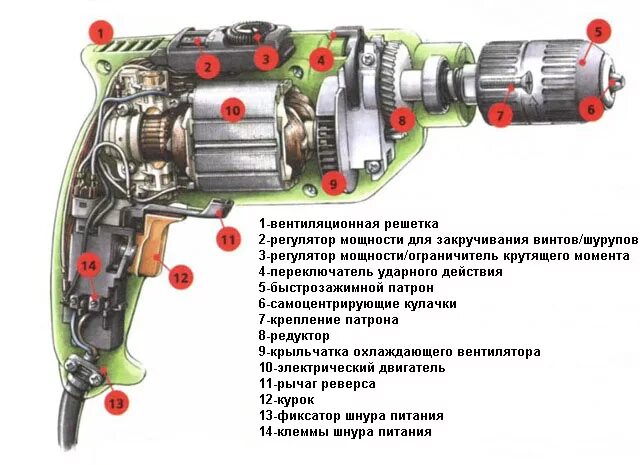 1
2
3
4
5
6
7
8
9
10
11
12
13
14

1-вентиляционная решетка
2-регулятор мощности для закручивания винтов/шурупов
3-регулятор мощности/ограничитель крутящего момента
4-переключатель ударного действия
5-быстрозажимной патрон
6-самоцентрирующие кулачки
7-крепление патрона
8-редуктор
9-крыльчатка охлаждающего вентилятора
10-электрический двигатель
11-рычаг реверса
12-курок
13-фиксатор шнура питания
14-клеммы шнура питания