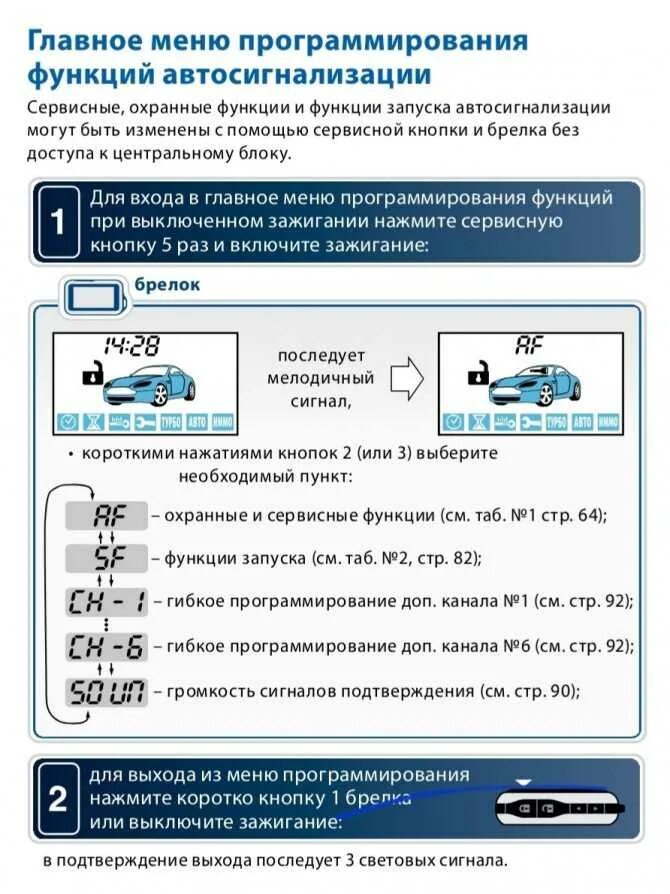 Главное меню программирования функций автосигнализации

Сервисные, охранные функции и функции запуска автосигнализации могут быть изменены с помощью сервисной кнопки и брелка без доступа к центральному блоку.

1

Для входа в главное меню программирования функций при выключенном зажигании нажмите сервисную кнопку 5 раз и включите зажигание:

брелок

14:28

ТУРБО АВТО ИММО

последует мелодичный сигнал,

AF

ТУРБО АВТО ИММО

• короткими нажатиями кнопок 2 (или 3) выберите необходимый пункт:

AF – охранные и сервисные функции (см. таб. №1 стр. 64);

SF – функции запуска (см. таб. №2, стр. 82);

CH - 1 – гибкое программирование доп. канала №1 (см. стр. 92);

CH - 6 – гибкое программирование доп. канала №6 (см. стр. 92);

SOUN – громкость сигналов подтверждения (см. стр. 90);

2

для выхода из меню программирования нажмите коротко кнопку 1 брелка или выключите зажигание:

в подтверждение выхода последует 3 световых сигнала.