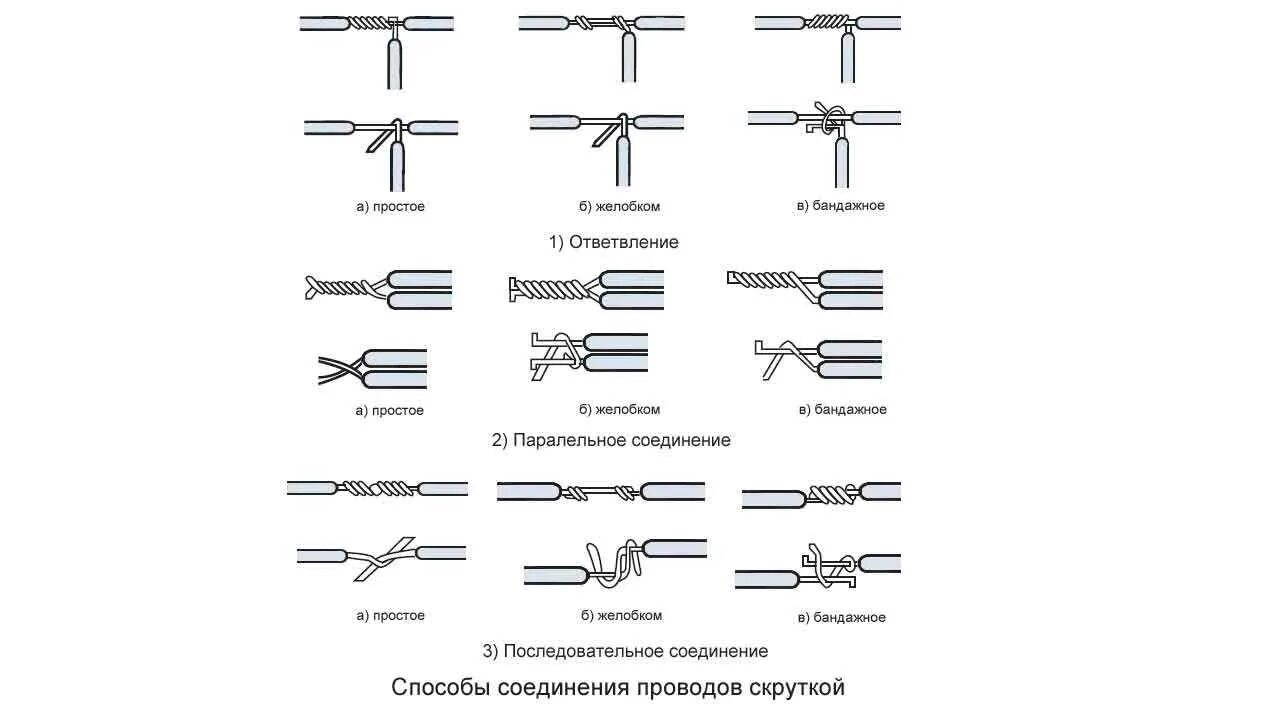 а) простое

б) желобком

в) бандажное

1) Ответвление

а) простое

б) желобком

в) бандажное

2) Паралельное соединение

а) простое

б) желобком

в) бандажное

3) Последовательное соединение

Способы соединения проводов скруткой