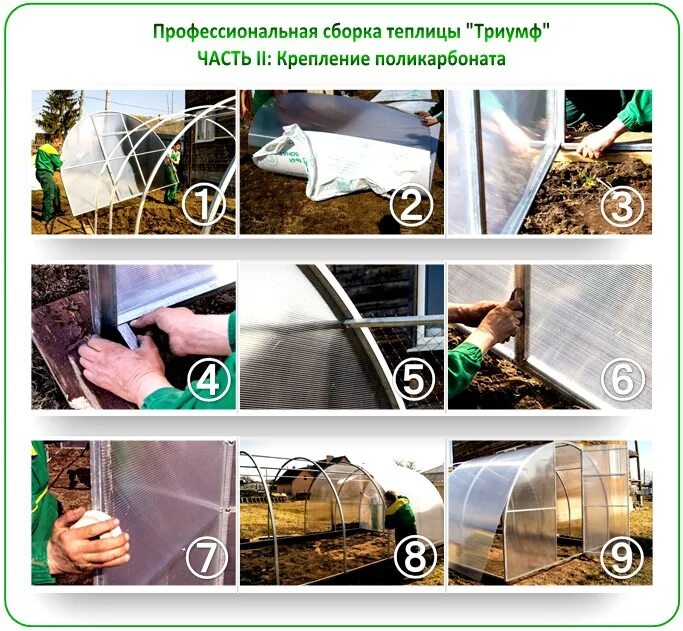 Профессиональная сборка теплицы "Триумф"
ЧАСТЬ II: Крепление поликарбоната

1
2
3
4
5
6
7
8
9