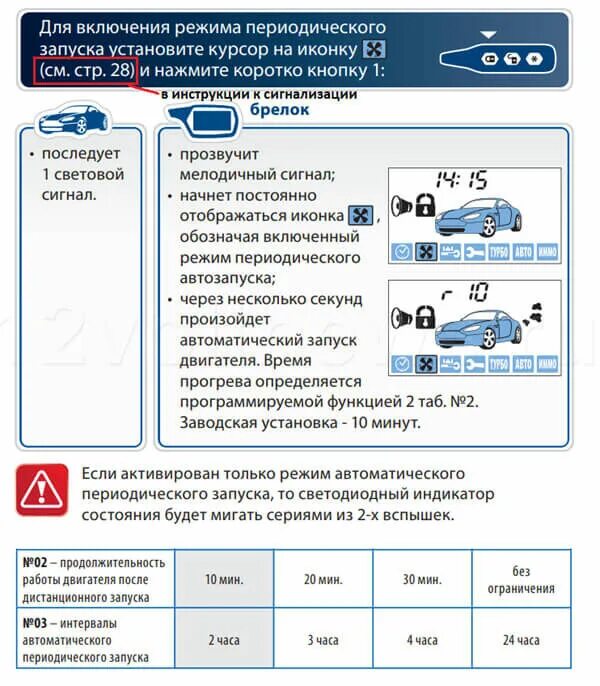 Для включения режима периодического запуска установите курсор на иконку (см. стр. 28) и нажмите коротко кнопку 1:

в инструкции к сигнализации

брелок

• последует 1 световой сигнал.

• прозвучит мелодичный сигнал;
• начнет постоянно отображаться иконка , обозначая включенный режим периодического автозапуска;
• через несколько секунд произойдет автоматический запуск двигателя. Время прогрева определяется программируемой функцией 2 таб. №2. Заводская установка - 10 минут.

14:15

ТУРБО АВТО ИММО

r 10

ТУРБО АВТО ИММО

Если активирован только режим автоматического периодического запуска, то светодиодный индикатор состояния будет мигать сериями из 2-х вспышек.

| №02 – продолжительность работы двигателя после дистанционного запуска | 10 мин. | 20 мин. | 30 мин. | без ограничения |
|---|---|---|---|---|
| №03 – интервалы автоматического периодического запуска | 2 часа | 3 часа | 4 часа | 24 часа |