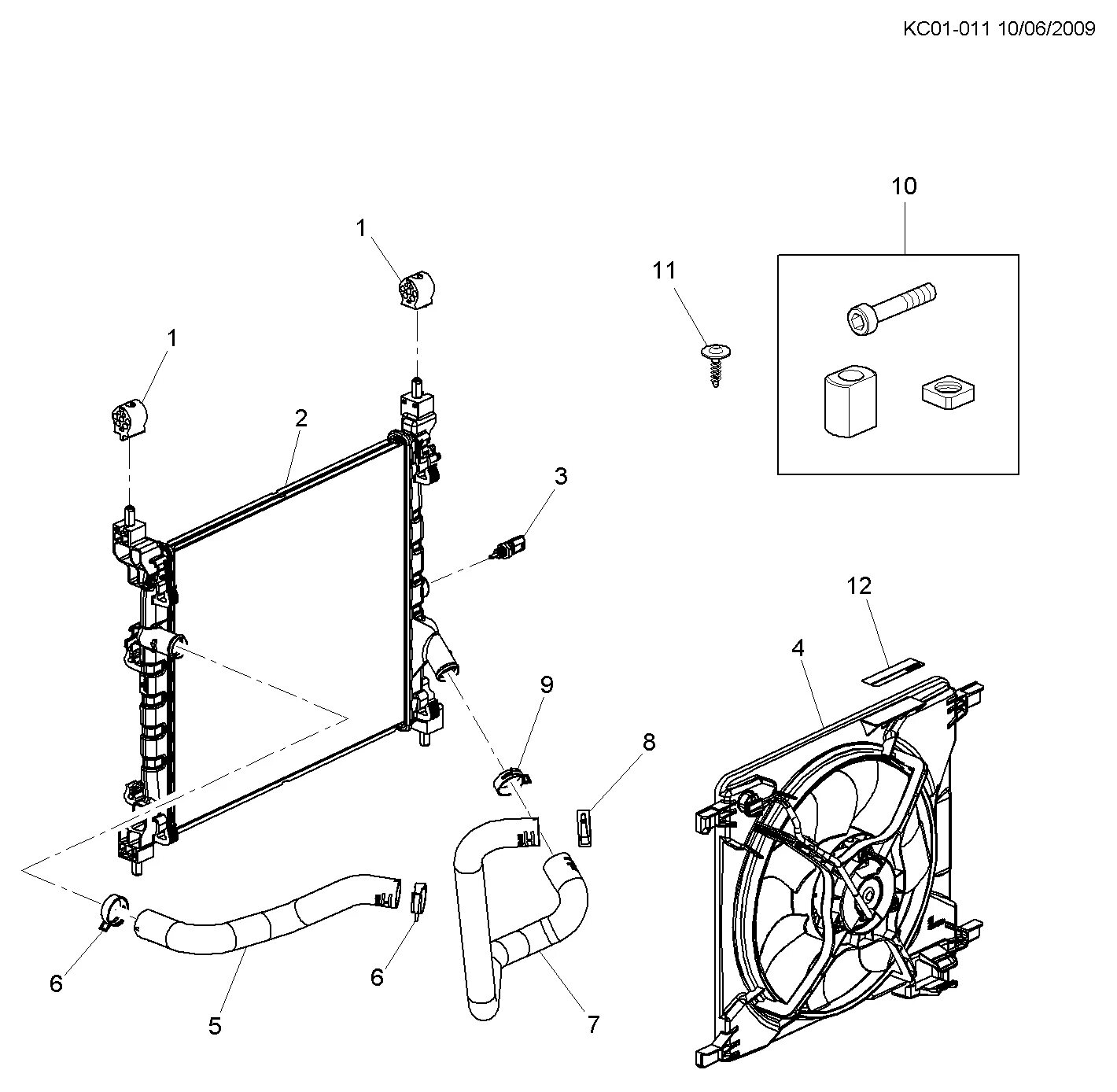 KC01-011 10/06/2009

10

1

11

1

2

3

12

4

9

8

6

6

5

7