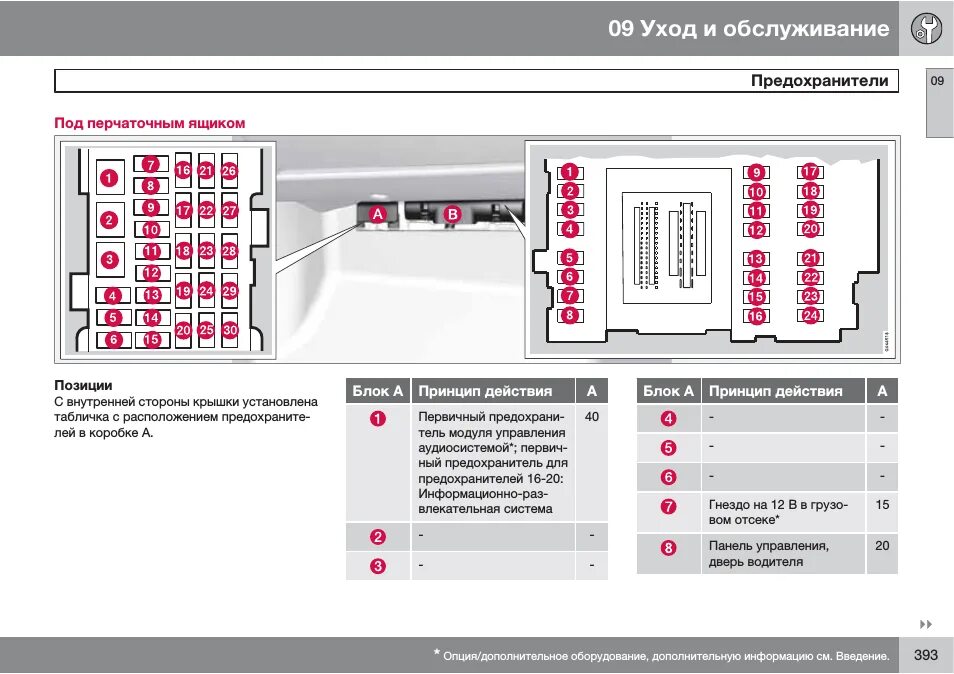 09 Уход и обслуживание

Предохранители

09

Под перчаточным ящиком

1 2 3 4 5 6 7 8 9 10 11 12 13 14 15 16 17 18 19 20 21 22 23 24 25 26 27 28 29 30

A B

1 2 3 4 5 6 7 8 9 10 11 12 13 14 15 16 17 18 19 20 21 22 23 24

Позиции
С внутренней стороны крышки установлена табличка с расположением предохранителей в коробке A.

| Блок A | Принцип действия | A |
|---|---|---|
| 1 | Первичный предохранитель модуля управления аудиосистемой*; первичный предохранитель для предохранителей 16-20: Информационно-развлекательная система | 40 |
| 2 | - | - |
| 3 | - | - |

| Блок A | Принцип действия | A |
|---|---|---|
| 4 | - | - |
| 5 | - | - |
| 6 | - | - |
| 7 | Гнездо на 12 В в грузовом отсеке* | 15 |
| 8 | Панель управления, дверь водителя | 20 |

* Опция/дополнительное оборудование, дополнительную информацию см. Введение.

393