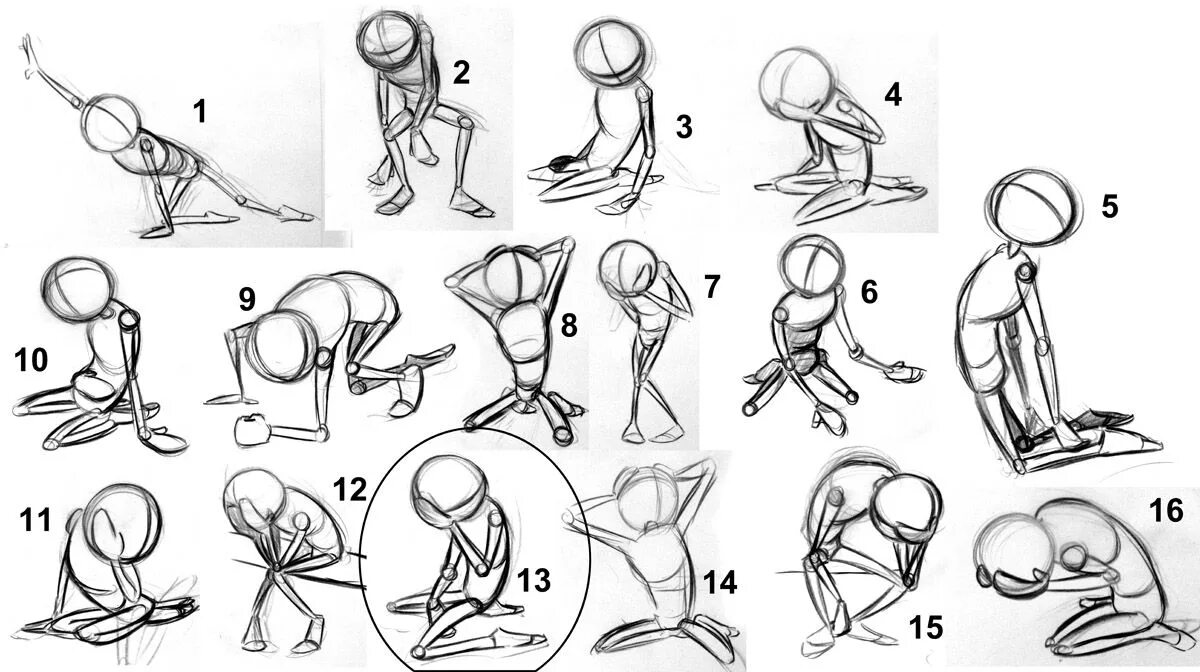 1
2
3
4
5
10
9
8
7
6
11
12
13
14
15
16