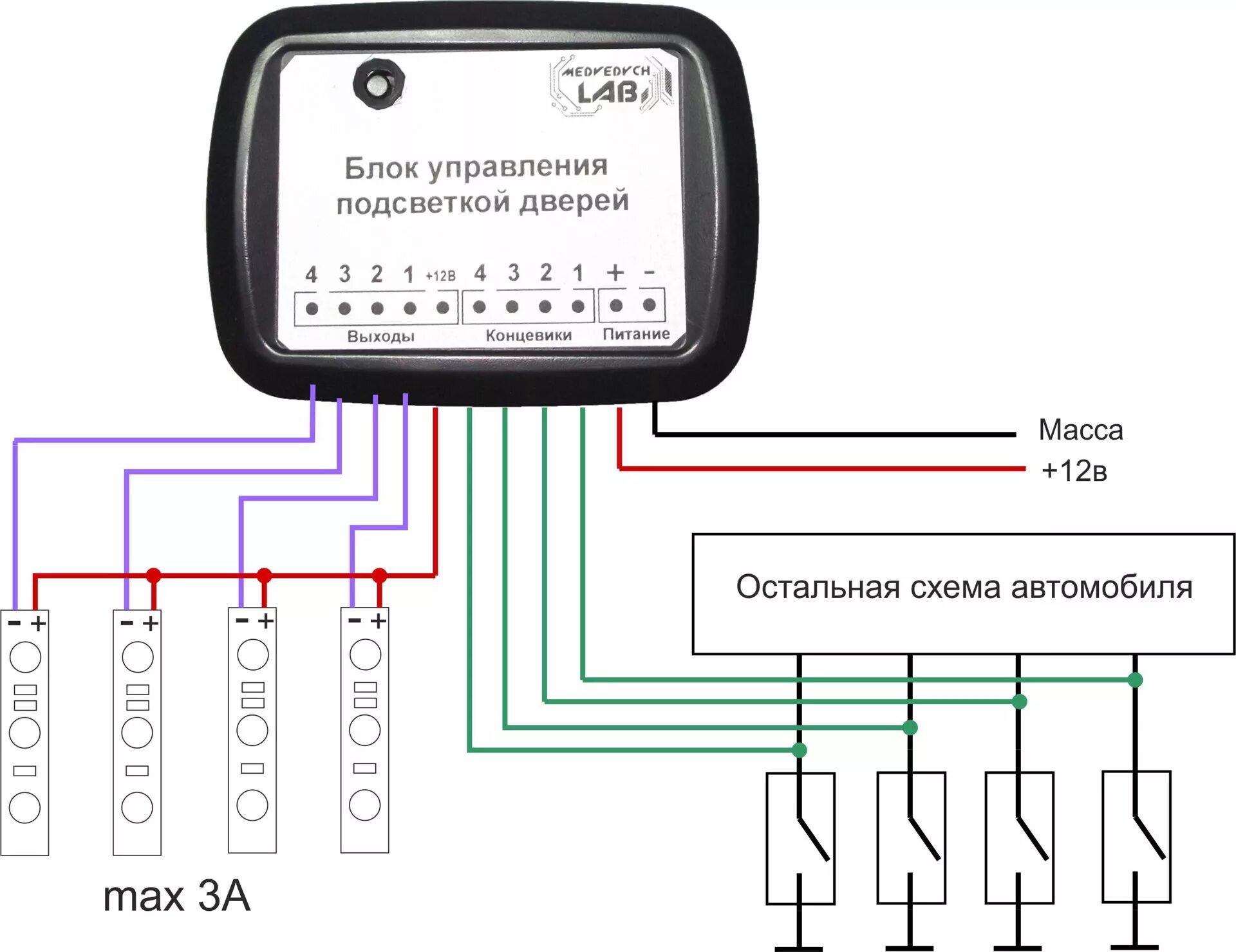 MEDVEDYCH LAB

Блок управления подсветкой дверей

4 3 2 1 +12В 4 3 2 1 + -

Выходы Концевики Питание

Масса

+12в

Остальная схема автомобиля

- + - + - + - +

max 3A