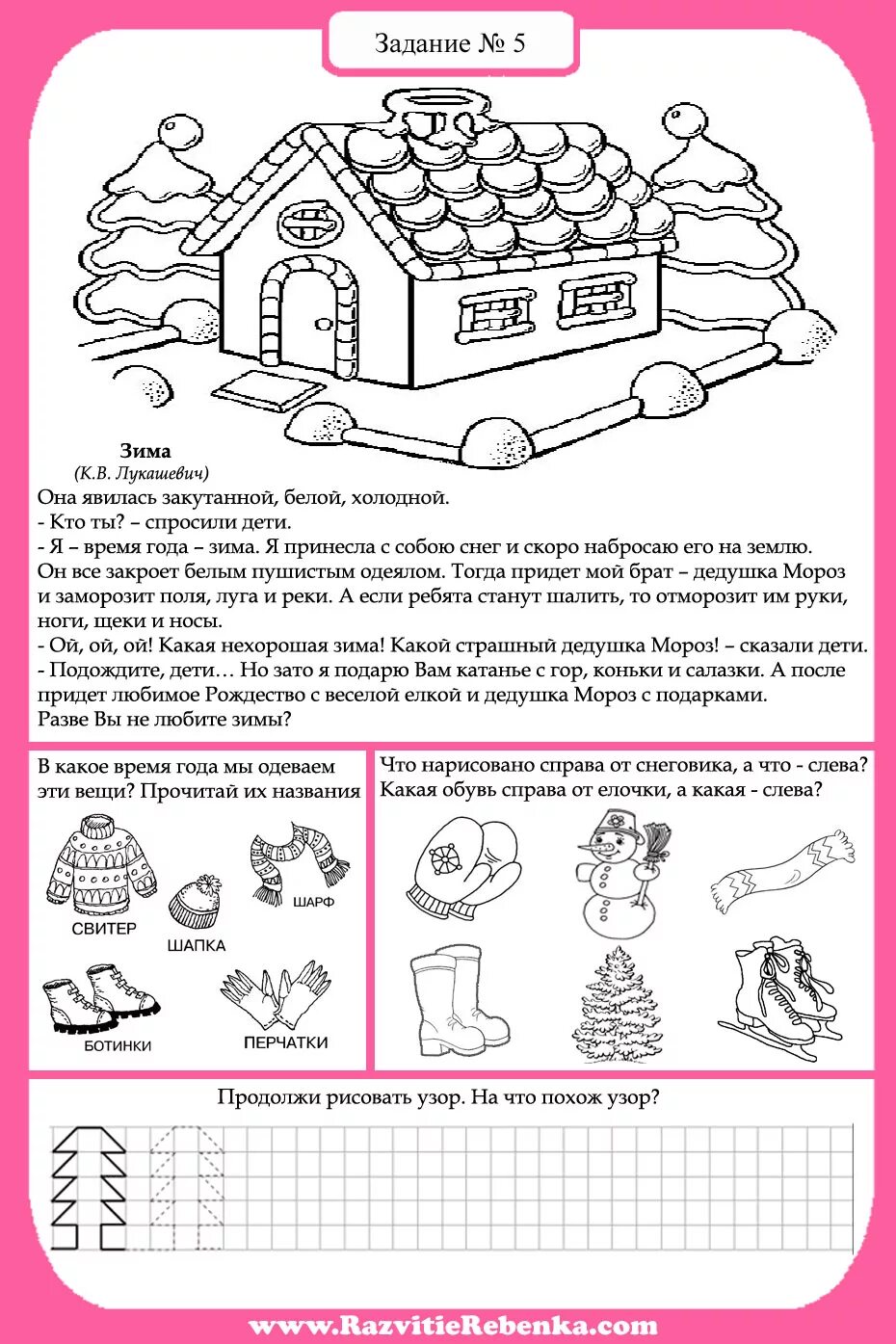 Задание № 5

Зима
(К.В. Лукашевич)

Она явилась закутанной, белой, холодной.
- Кто ты? – спросили дети.
- Я – время года – зима. Я принесла с собою снег и скоро набросаю его на землю. Он все закроет белым пушистым одеялом. Тогда придет мой брат – дедушка Мороз и заморозит поля, луга и реки. А если ребята станут шалить, то отморозит им руки, ноги, щеки и носы.
- Ой, ой, ой! Какая нехорошая зима! Какой страшный дедушка Мороз! – сказали дети.
- Подождите, дети… Но зато я подарю Вам катанье с гор, коньки и салазки. А после придет любимое Рождество с веселой елкой и дедушка Мороз с подарками.
Разве Вы не любите зимы?

В какое время года мы одеваем эти вещи? Прочитай их названия

СВИТЕР
ШАПКА
ШАРФ
БОТИНКИ
ПЕРЧАТКИ

Что нарисовано справа от снеговика, а что - слева?
Какая обувь справа от елочки, а какая - слева?

Продолжи рисовать узор. На что похож узор?

www.RazvitieRebenka.com