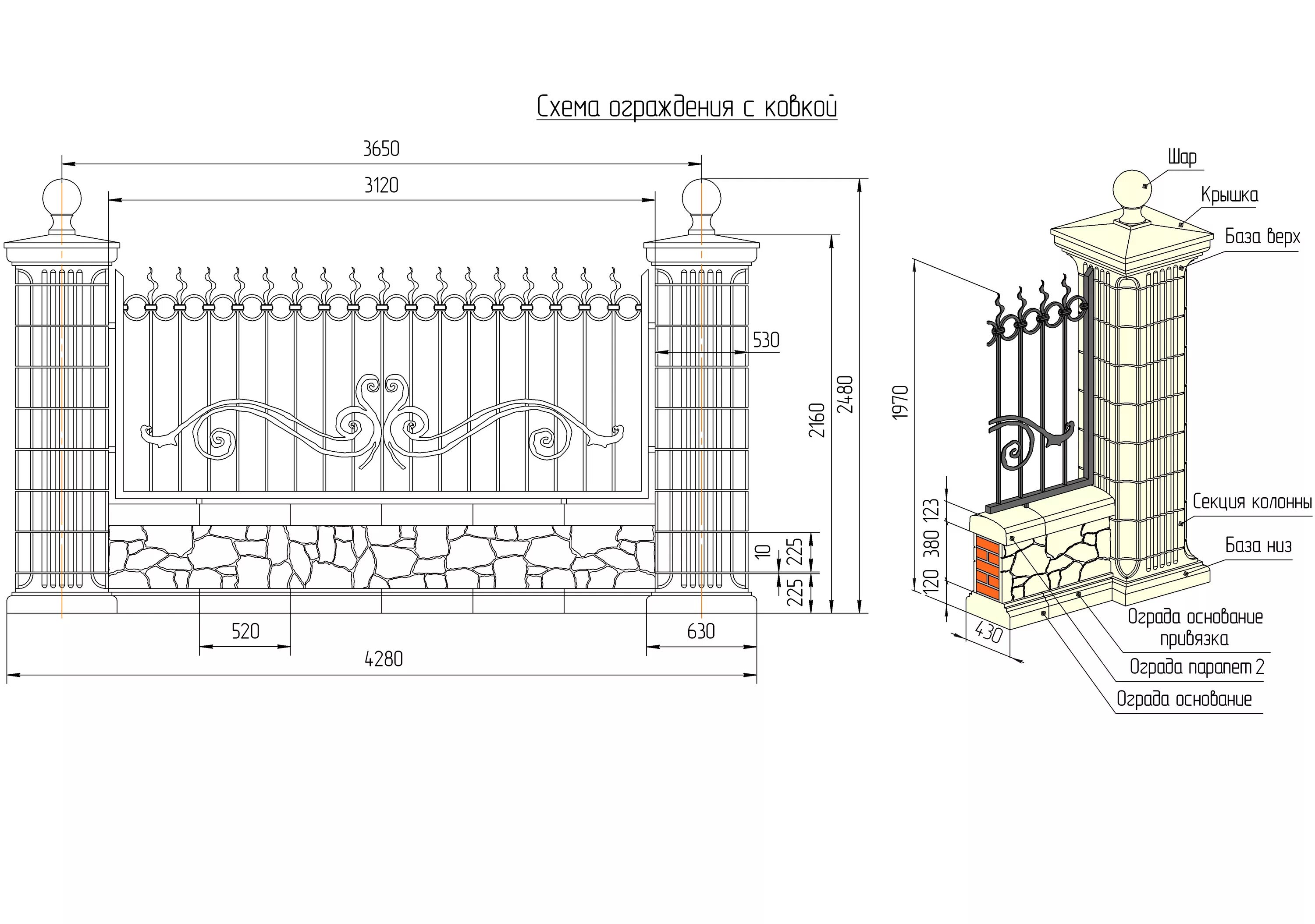 Схема ограждения с ковкой

3650
3120
530
2160
2480
10
225
225
520
630
4280

1970
123
380
120
430

Шар
Крышка
База верх
Секция колонны
База низ
Ограда основание привязка
Ограда парапет 2
Ограда основание