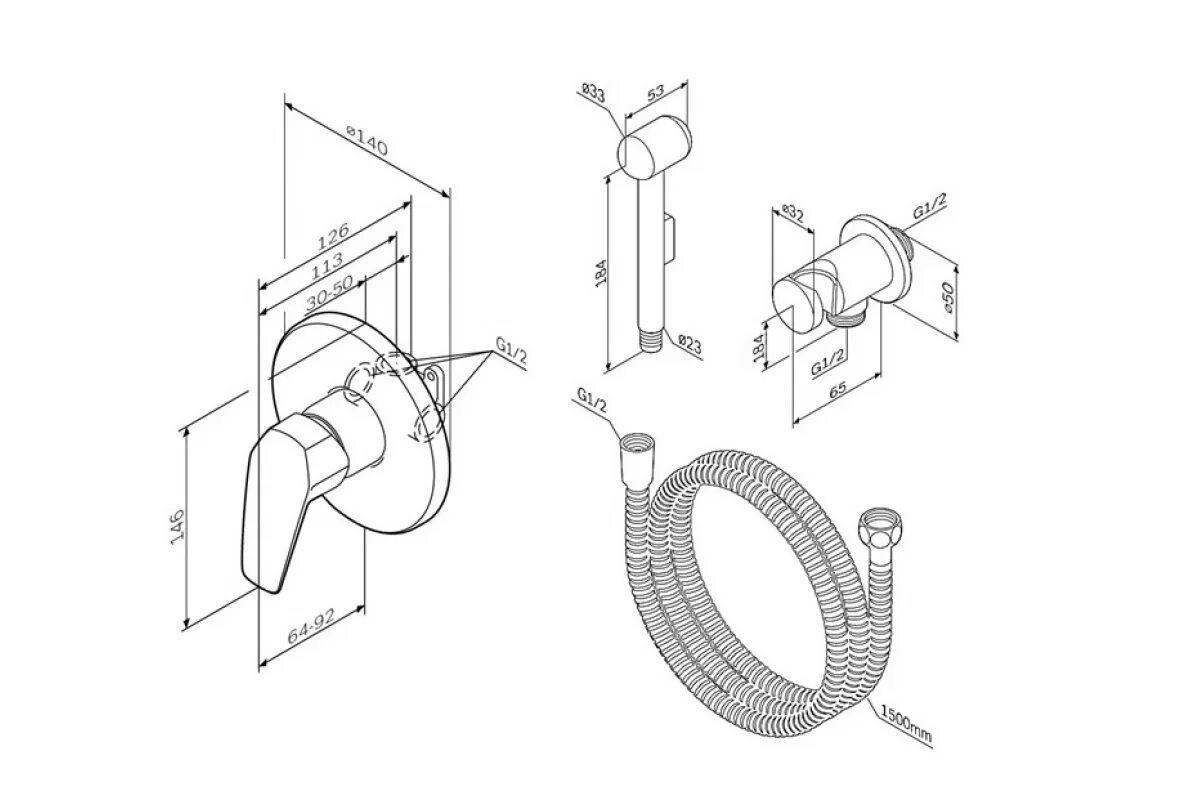 ø140
126
113
30-50
G1/2
146
64-92
ø33
53
184
ø23
ø32
G1/2
ø50
184
G1/2
65
G1/2
1500mm