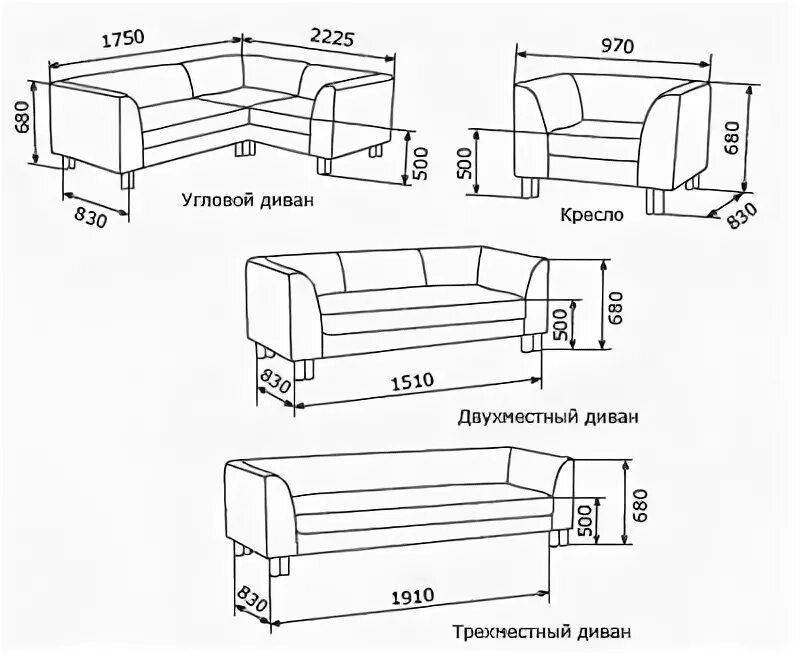 1750
2225
680
500
830
Угловой диван

970
500
680
830
Кресло

680
500
830
1510
Двухместный диван

680
500
830
1910
Трехместный диван