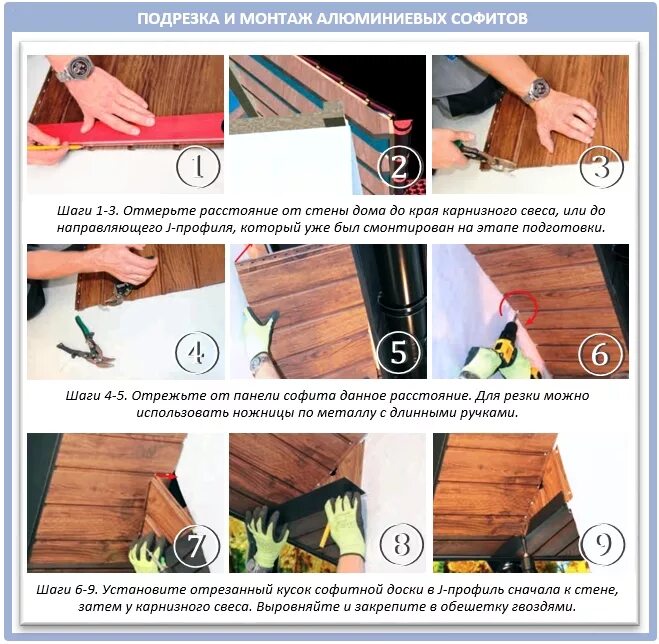 ПОДРЕЗКА И МОНТАЖ АЛЮМИНИЕВЫХ СОФИТОВ

1

2

3

Шаги 1-3. Отмерьте расстояние от стены дома до края карнизного свеса, или до направляющего J-профиля, который уже был смонтирован на этапе подготовки.

4

5

6

Шаги 4-5. Отрежьте от панели софита данное расстояние. Для резки можно использовать ножницы по металлу с длинными ручками.

7

8

9

Шаги 6-9. Установите отрезанный кусок софитной доски в J-профиль сначала к стене, затем у карнизного свеса. Выровняйте и закрепите в обешетку гвоздями.