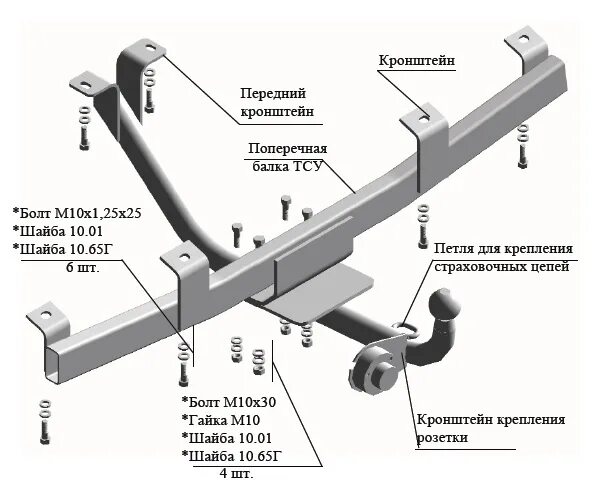 Кронштейн

Передний кронштейн

Поперечная балка ТСУ

*Болт М10х1,25х25
*Шайба 10.01
*Шайба 10.65Г
6 шт.

Петля для крепления страховочных цепей

*Болт М10х30
*Гайка М10
*Шайба 10.01
*Шайба 10.65Г
4 шт.

Кронштейн крепления розетки