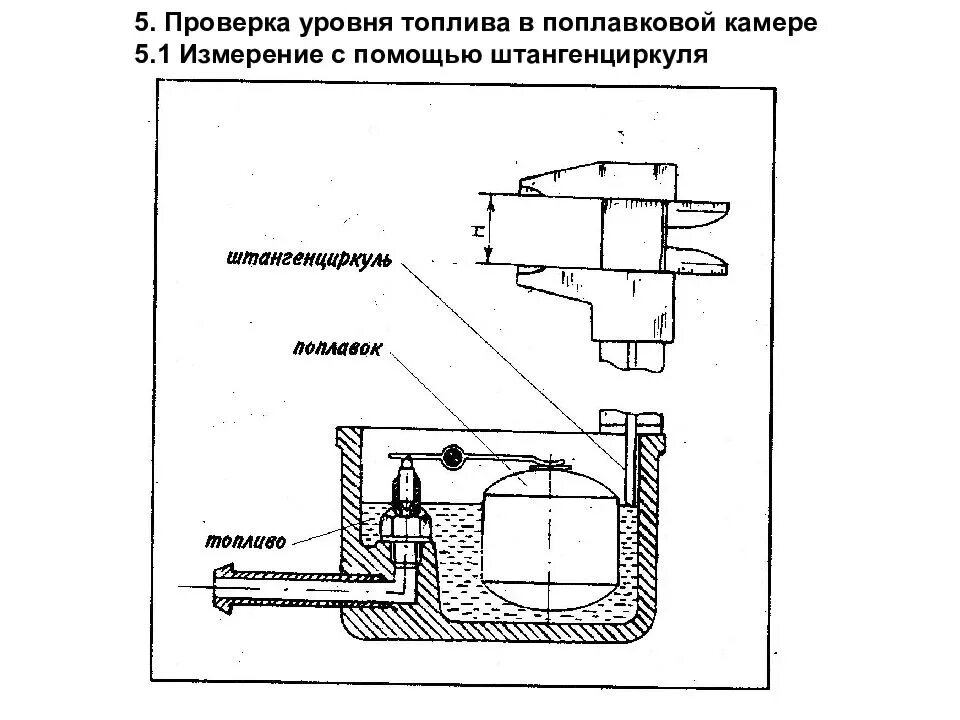 5. Проверка уровня топлива в поплавковой камере
5.1 Измерение с помощью штангенциркуля

H

штангенциркуль

поплавок

топливо