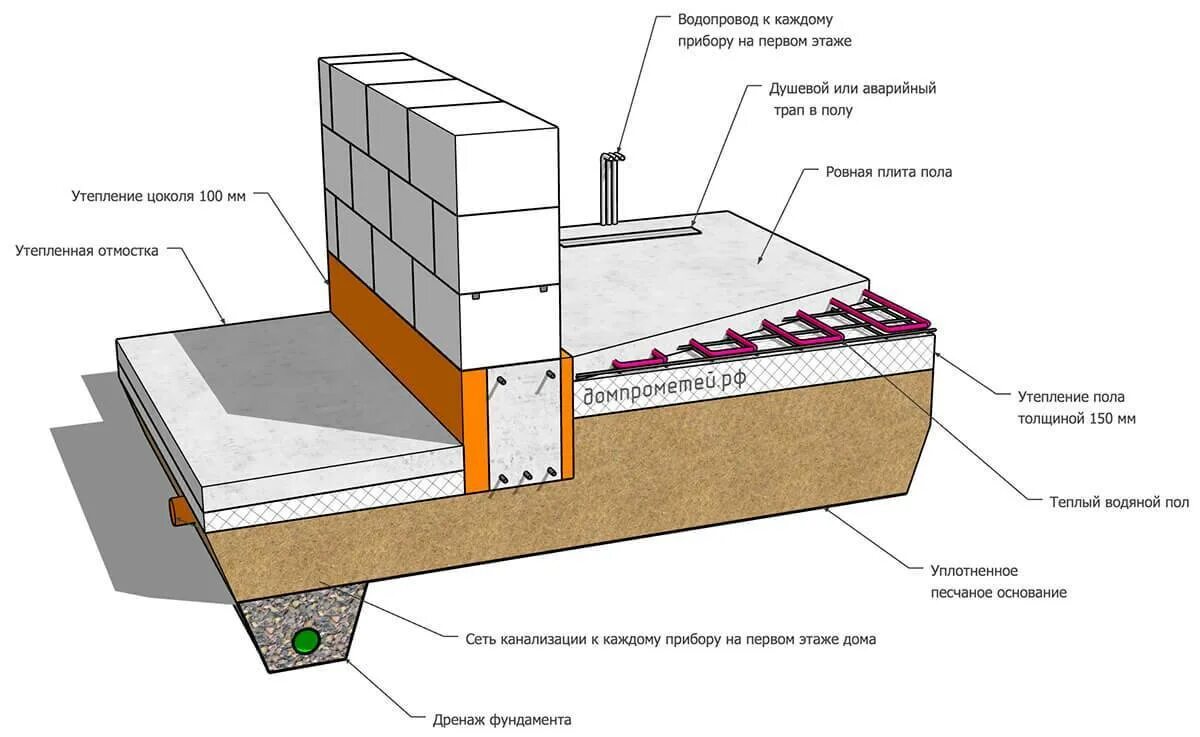 Водопровод к каждому прибору на первом этаже

Душевой или аварийный трап в полу

Ровная плита пола

Утепление цоколя 100 мм

Утепленная отмостка

домпрометей.рф

Утепление пола толщиной 150 мм

Теплый водяной пол

Уплотненное песчаное основание

Сеть канализации к каждому прибору на первом этаже дома

Дренаж фундамента