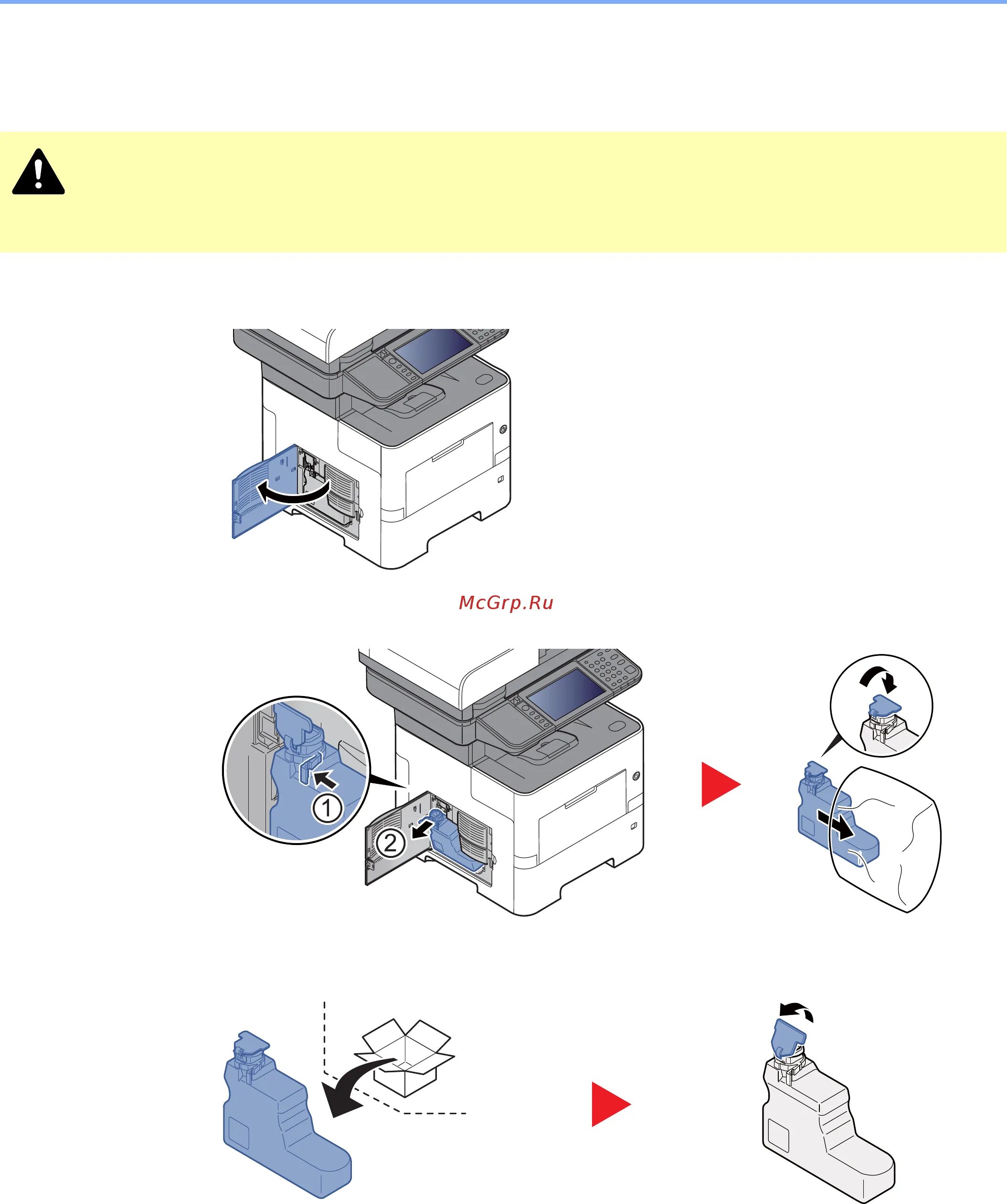 McGrp.Ru

1

2