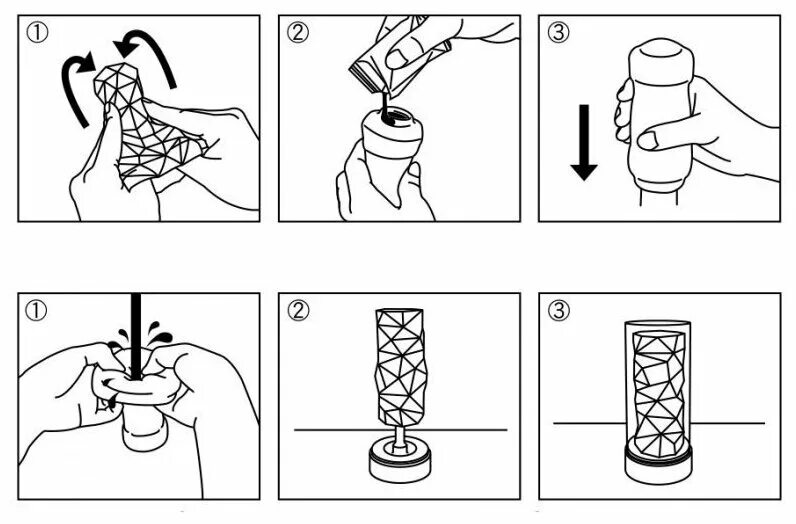 ①

②

③

①

②

③