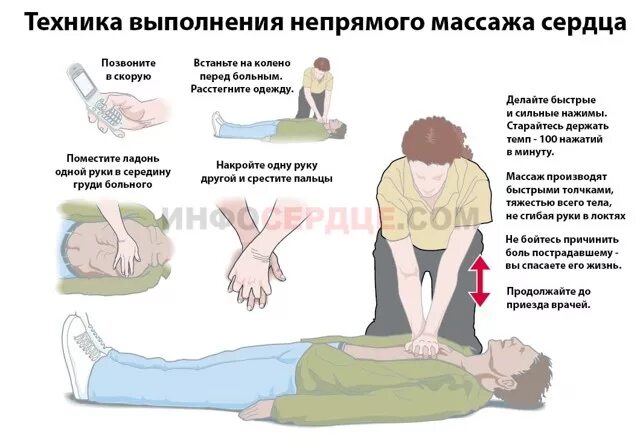 Техника выполнения непрямого массажа сердца

Позвоните в скорую

Встаньте на колено перед больным. Расстегните одежду.

Поместите ладонь одной руки в середину груди больного

Накройте одну руку другой и срестите пальцы

ИНФОСЕРДЦЕ.COM

Делайте быстрые и сильные нажимы. Старайтесь держать темп - 100 нажатий в минуту.

Массаж производят быстрыми толчками, тяжестью всего тела, не сгибая руки в локтях

Не бойтесь причинить боль пострадавшему - вы спасаете его жизнь.

Продолжайте до приезда врачей.