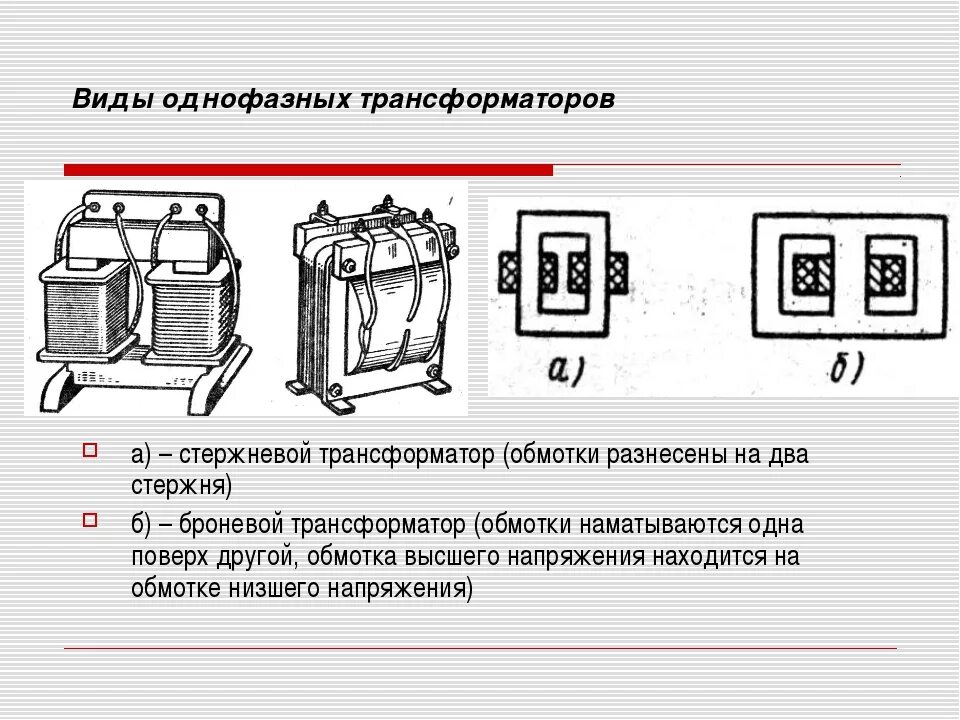 Виды однофазных трансформаторов

а)

б)

а) – стержневой трансформатор (обмотки разнесены на два стержня)

б) – броневой трансформатор (обмотки наматываются одна поверх другой, обмотка высшего напряжения находится на обмотке низшего напряжения)