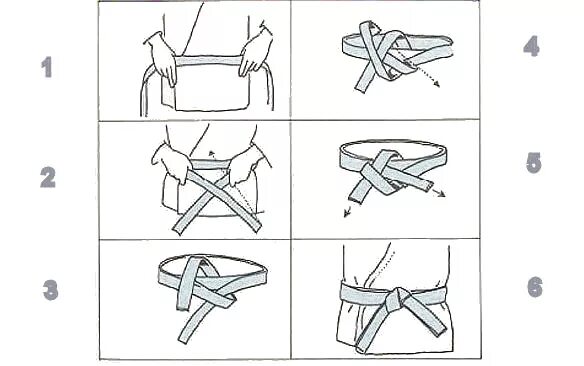 1

2

3

4

5

6