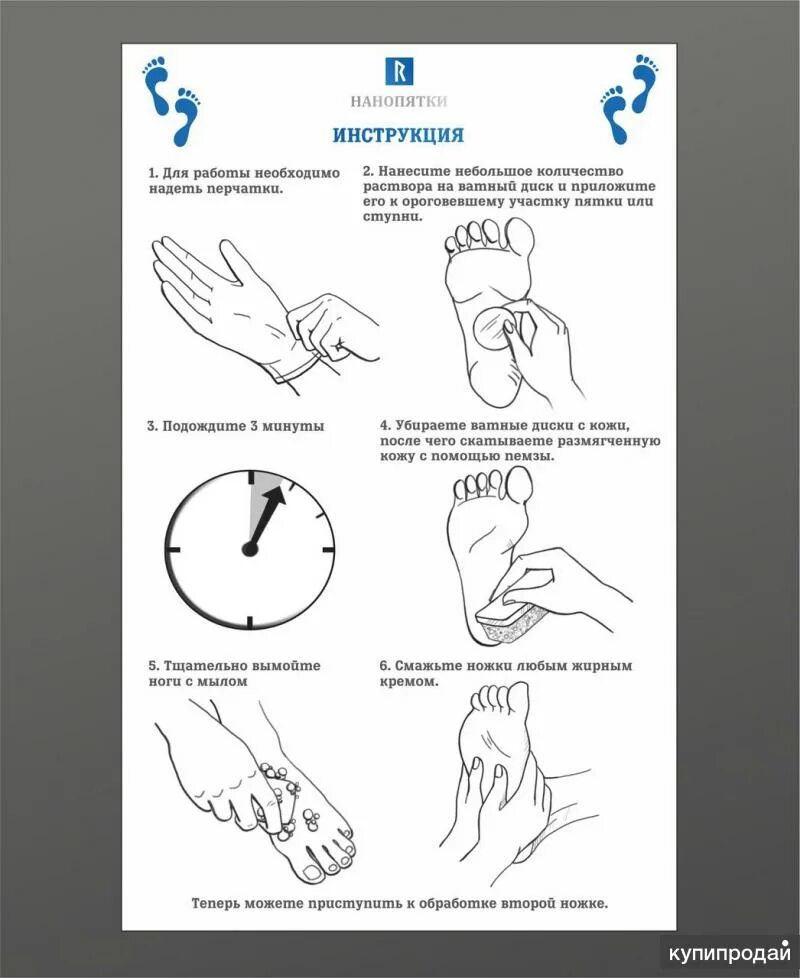 R
НАНОПЯТКИ

ИНСТРУКЦИЯ

1. Для работы необходимо надеть перчатки.

2. Нанесите небольшое количество раствора на ватный диск и приложите его к ороговевшему участку пятки или ступни.

3. Подождите 3 минуты

4. Убираете ватные диски с кожи, после чего скатываете размягченную кожу с помощью пемзы.

5. Тщательно вымойте ноги с мылом

6. Смажьте ножки любым жирным кремом.

Теперь можете приступить к обработке второй ножке.

купипродай