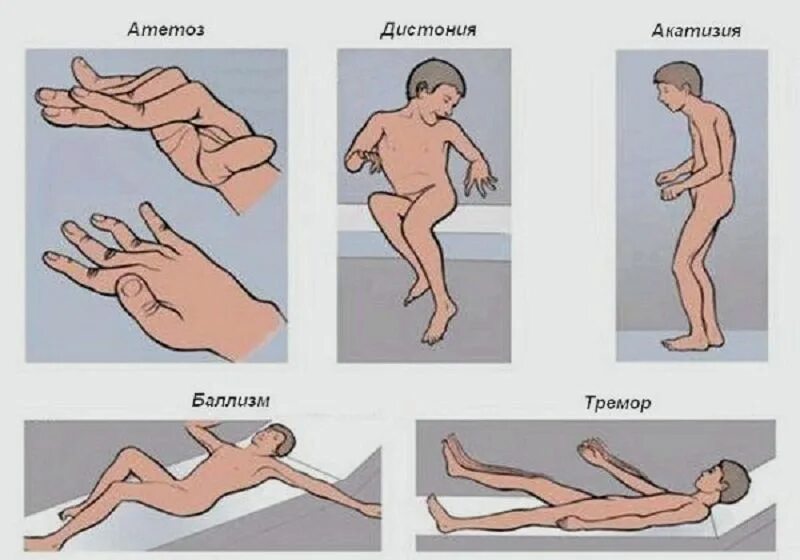 Атетоз

Дистония

Акатизия

Баллизм

Тремор