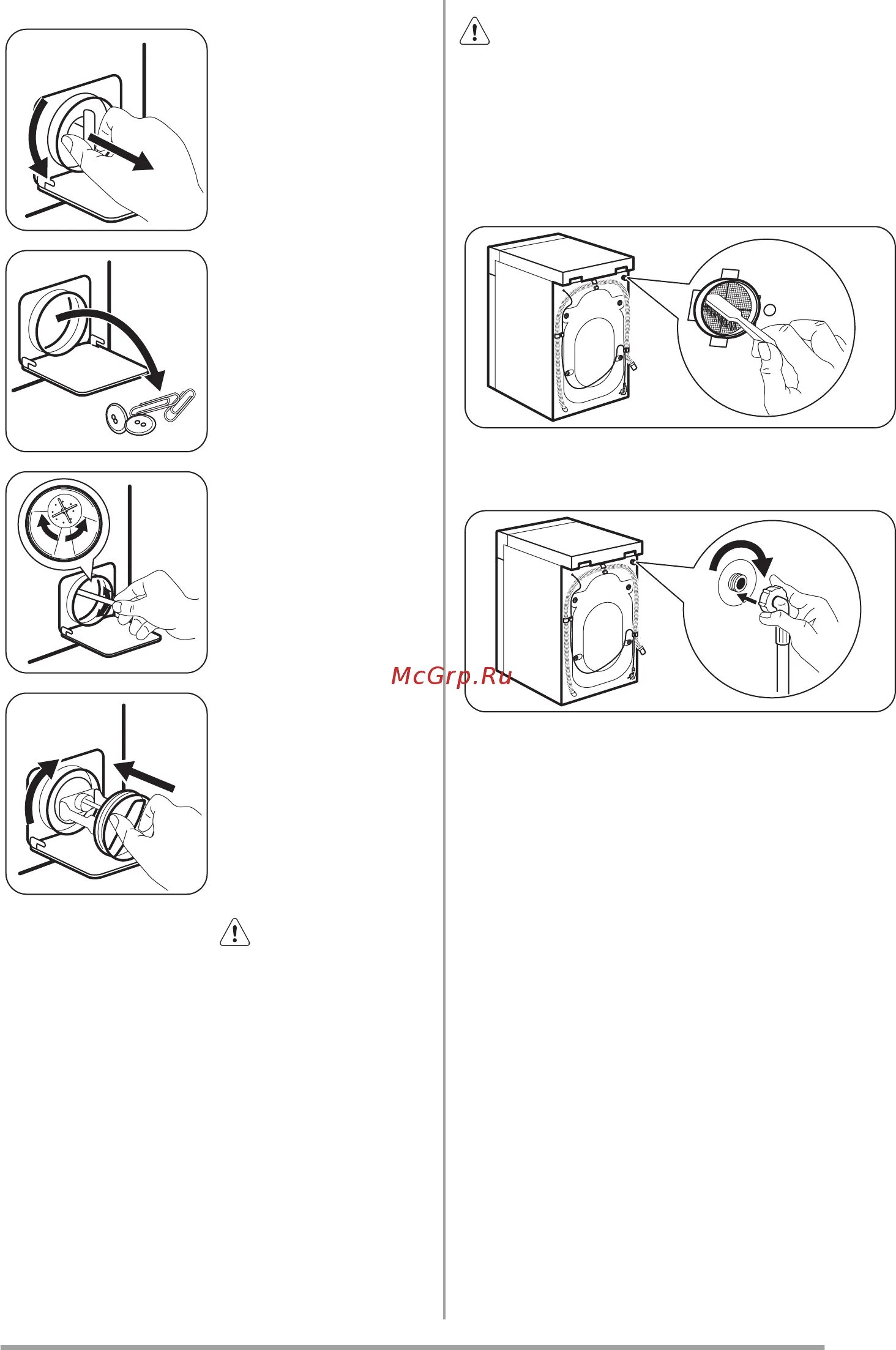 McGrp.Ru