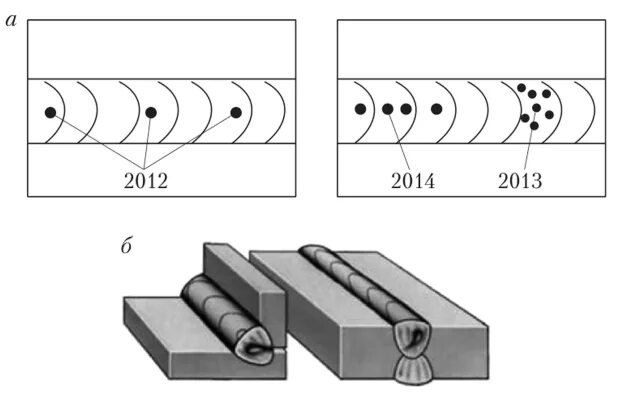 а

2012

2014 2013

б