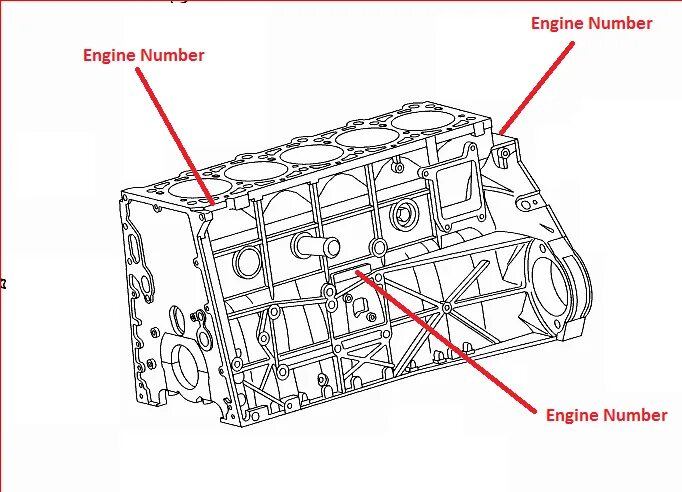 Engine Number

Engine Number

Engine Number