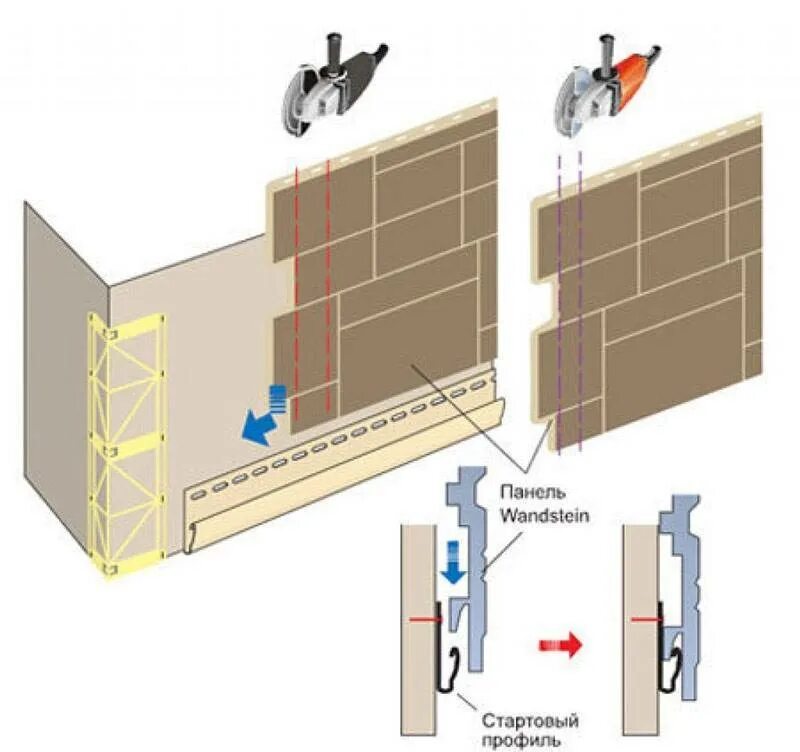 Панель Wandstein

Стартовый профиль