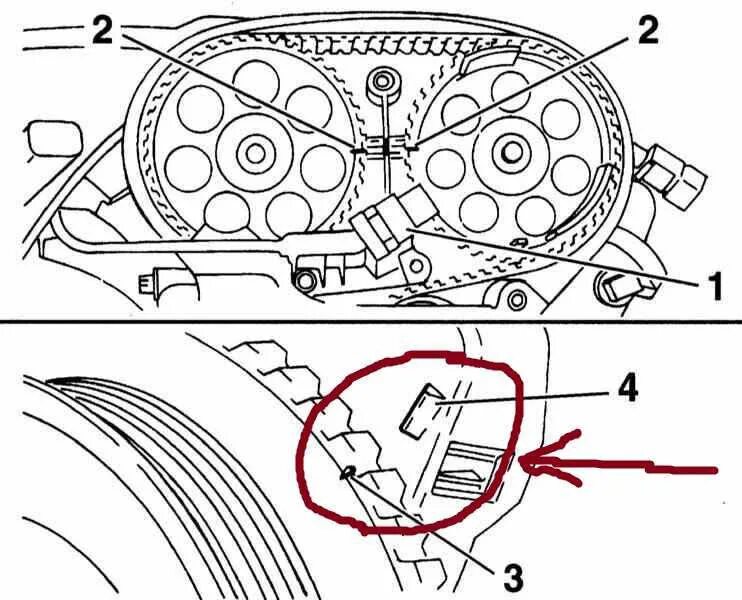 2
2
1
4
3