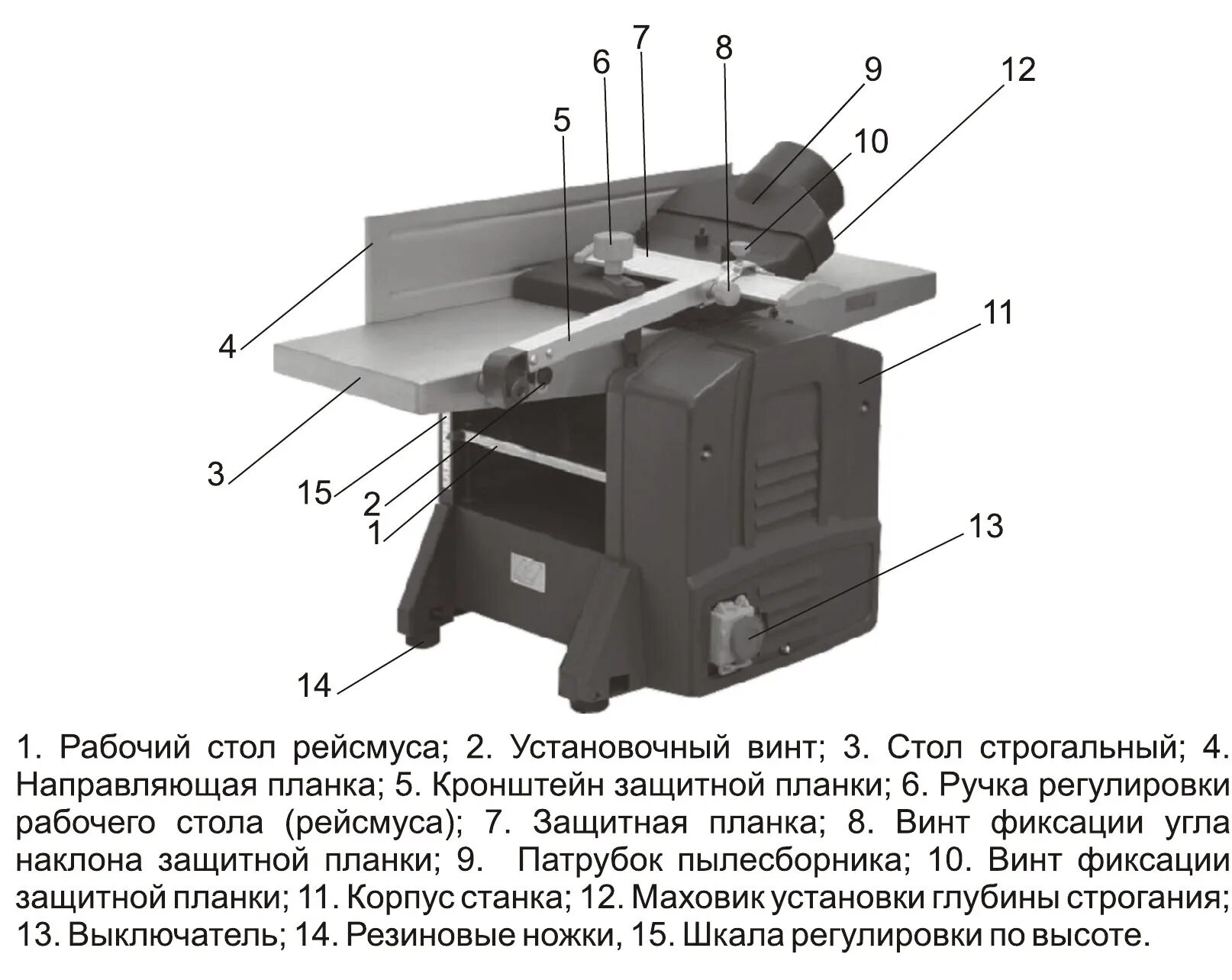 7
6
8
9
12
5
10
4
11
3
15
2
1
13
14

1. Рабочий стол рейсмуса; 2. Установочный винт; 3. Стол строгальный; 4. Направляющая планка; 5. Кронштейн защитной планки; 6. Ручка регулировки рабочего стола (рейсмуса); 7. Защитная планка; 8. Винт фиксации угла наклона защитной планки; 9. Патрубок пылесборника; 10. Винт фиксации защитной планки; 11. Корпус станка; 12. Маховик установки глубины строгания; 13. Выключатель; 14. Резиновые ножки, 15. Шкала регулировки по высоте.