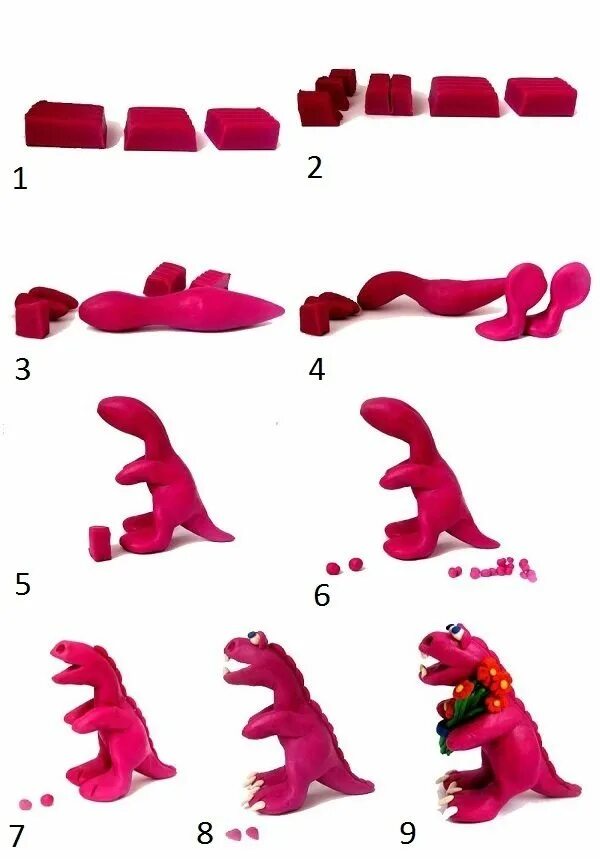 1
2
3
4
5
6
7
8
9