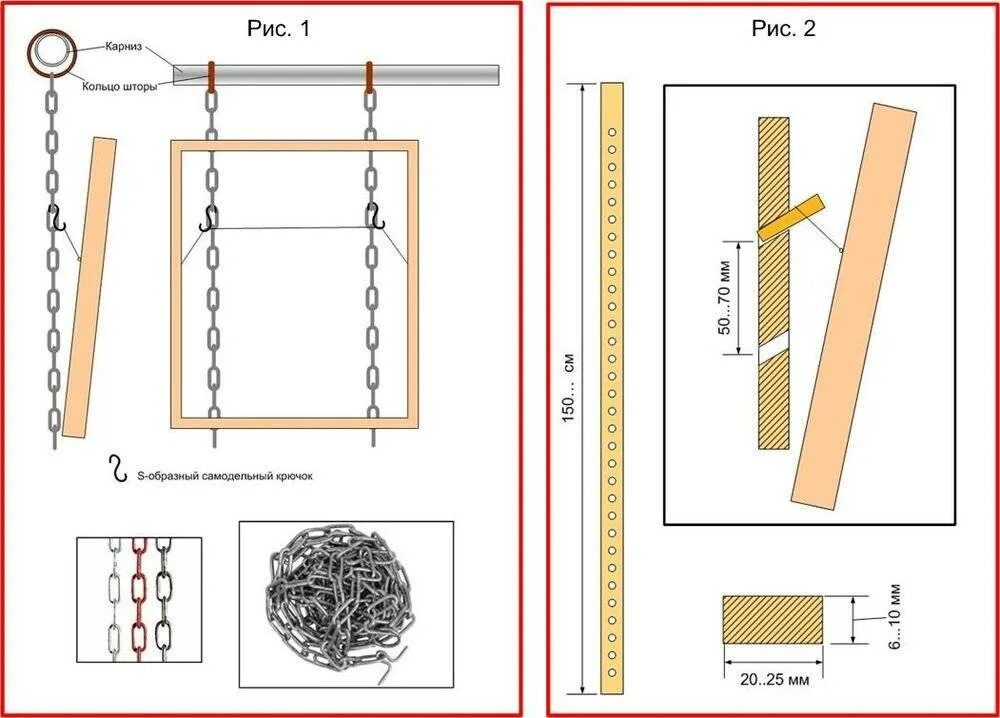 Рис. 1

Карниз

Кольцо шторы

S-образный самодельный крючок

Рис. 2

150... см

50...70 мм

6...10 мм

20..25 мм