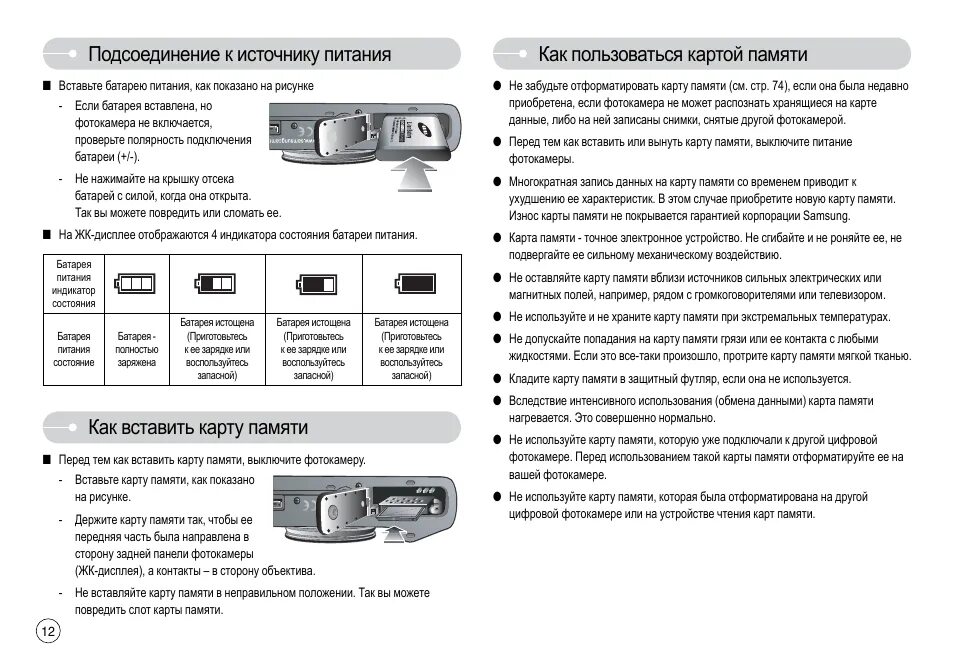 Подсоединение к источнику питания

■ Вставьте батарею питания, как показано на рисунке

- Если батарея вставлена, но фотокамера не включается, проверьте полярность подключения батареи (+/-).

- Не нажимайте на крышку отсека батарей с силой, когда она открыта. Так вы можете повредить или сломать ее.

■ На ЖК-дисплее отображаются 4 индикатора состояния батареи питания.

| Батарея питания индикатор состояния | | | | |
|---|---|---|---|---|
| Батарея питания состояние | Батарея - полностью заряжена | Батарея истощена (Приготовьтесь к ее зарядке или воспользуйтесь запасной) | Батарея истощена (Приготовьтесь к ее зарядке или воспользуйтесь запасной) | Батарея истощена (Приготовьтесь к ее зарядке или воспользуйтесь запасной) |

Как вставить карту памяти

■ Перед тем как вставить карту памяти, выключите фотокамеру.

- Вставьте карту памяти, как показано на рисунке.

- Держите карту памяти так, чтобы ее передняя часть была направлена в сторону задней панели фотокамеры (ЖК-дисплея), а контакты – в сторону объектива.

- Не вставляйте карту памяти в неправильном положении. Так вы можете повредить слот карты памяти.

12

Как пользоваться картой памяти

● Не забудьте отформатировать карту памяти (см. стр. 74), если она была недавно приобретена, если фотокамера не может распознать хранящиеся на карте данные, либо на ней записаны снимки, снятые другой фотокамерой.

● Перед тем как вставить или вынуть карту памяти, выключите питание фотокамеры.

● Многократная запись данных на карту памяти со временем приводит к ухудшению ее характеристик. В этом случае приобретите новую карту памяти. Износ карты памяти не покрывается гарантией корпорации Samsung.

● Карта памяти - точное электронное устройство. Не сгибайте и не роняйте ее, не подвергайте ее сильному механическому воздействию.

● Не оставляйте карту памяти вблизи источников сильных электрических или магнитных полей, например, рядом с громкоговорителями или телевизором.

● Не используйте и не храните карту памяти при экстремальных температурах.

● Не допускайте попадания на карту памяти грязи или ее контакта с любыми жидкостями. Если это все-таки произошло, протрите карту памяти мягкой тканью.

● Кладите карту памяти в защитный футляр, если она не используется.

● Вследствие интенсивного использования (обмена данными) карта памяти нагревается. Это совершенно нормально.

● Не используйте карту памяти, которую уже подключали к другой цифровой фотокамере. Перед использованием такой карты памяти отформатируйте ее на вашей фотокамере.

● Не используйте карту памяти, которая была отформатирована на другой цифровой фотокамере или на устройстве чтения карт памяти.