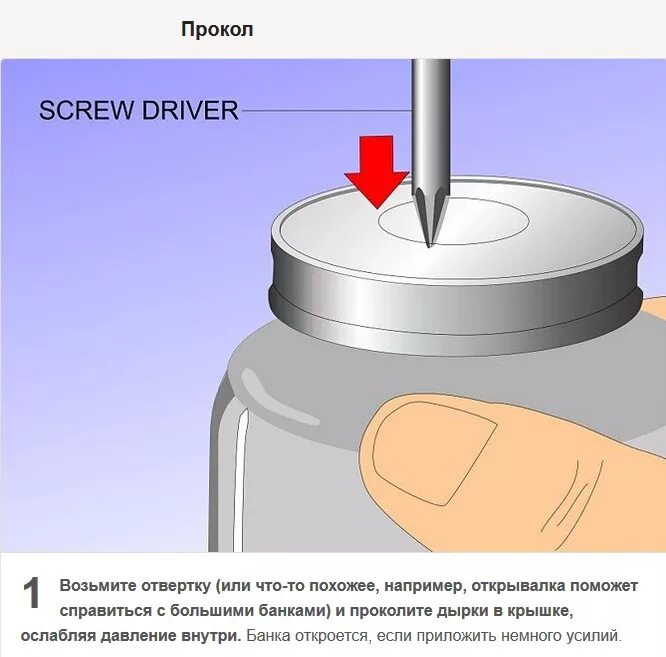 Прокол

SCREW DRIVER

1 Возьмите отвертку (или что-то похожее, например, открывалка поможет справиться с большими банками) и проколите дырки в крышке, ослабляя давление внутри. Банка откроется, если приложить немного усилий.