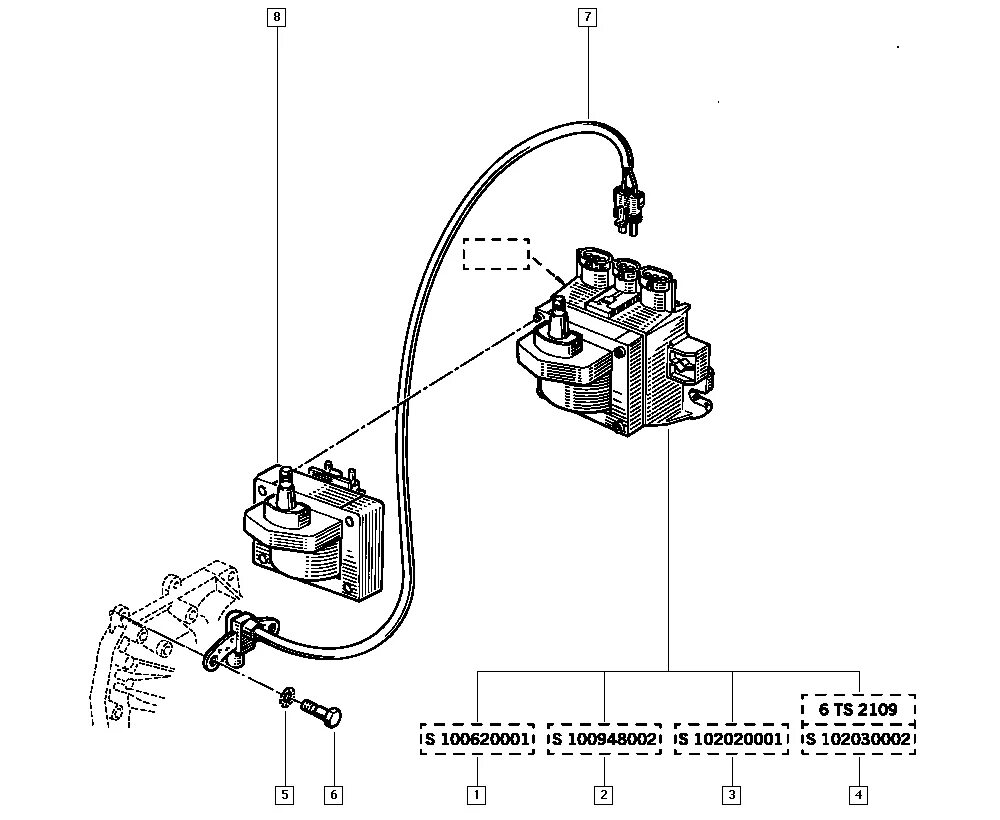 8

7

6 TS 2109

S 100620001

S 100948002

S 102020001

S 102030002

5

6

1

2

3

4