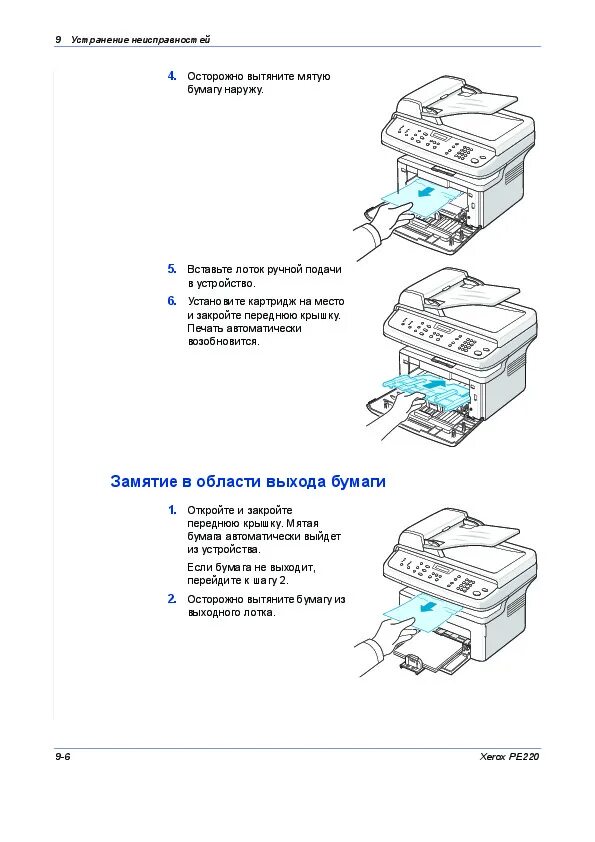 9 Устранение неисправностей

4. Осторожно вытяните мятую бумагу наружу.

5. Вставьте лоток ручной подачи в устройство.

6. Установите картридж на место и закройте переднюю крышку. Печать автоматически возобновится.

Замятие в области выхода бумаги

1. Откройте и закройте переднюю крышку. Мятая бумага автоматически выйдет из устройства.

Если бумага не выходит, перейдите к шагу 2.

2. Осторожно вытяните бумагу из выходного лотка.

9-6

Xerox PE220