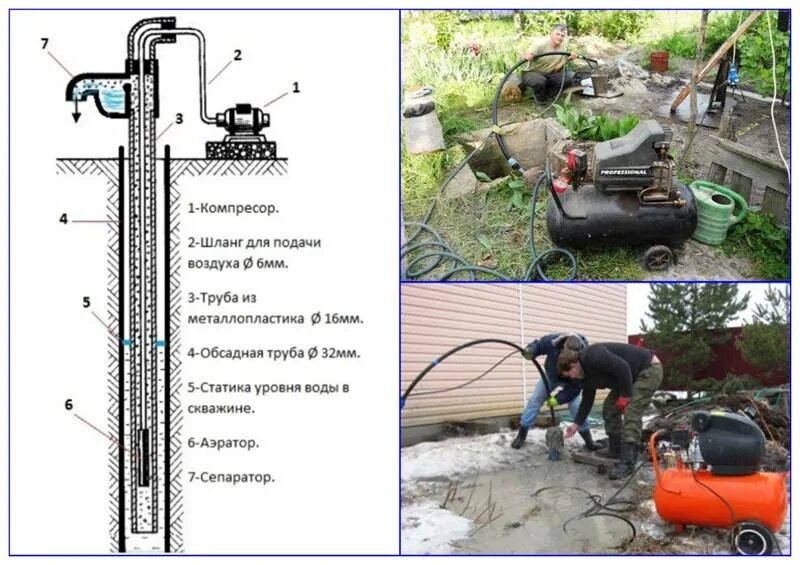 7

2

1

3

4

5

6

1-Компресор.

2-Шланг для подачи воздуха Ø 6мм.

3-Труба из металлопластика Ø 16мм.

4-Обсадная труба Ø 32мм.

5-Статика уровня воды в скважине.

6-Аэратор.

7-Сепаратор.

PROFESSIONAL