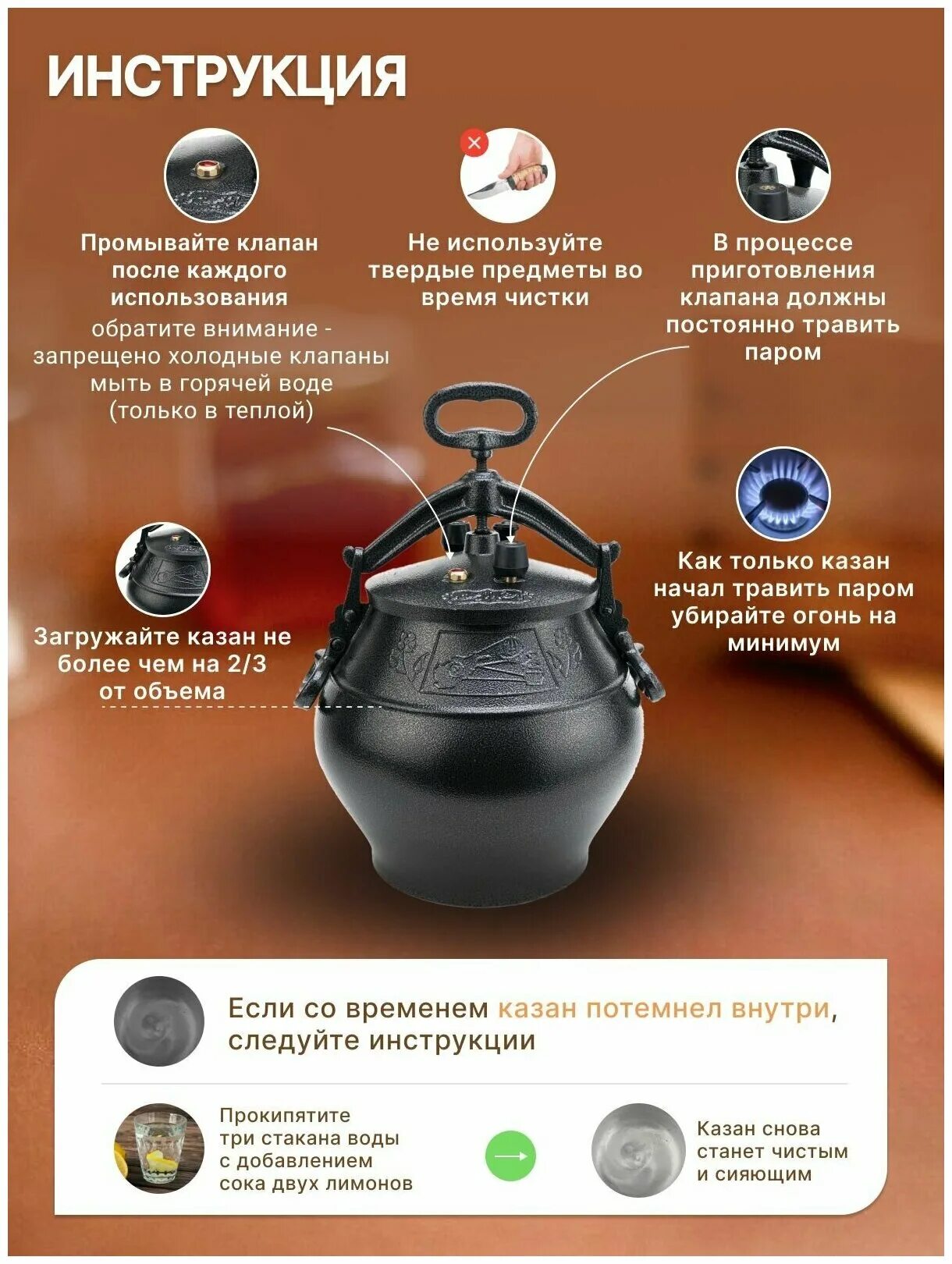 ИНСТРУКЦИЯ

Промывайте клапан после каждого использования
обратите внимание - запрещено холодные клапаны мыть в горячей воде (только в теплой)

Не используйте твердые предметы во время чистки

В процессе приготовления клапана должны постоянно травить паром

Загружайте казан не более чем на 2/3 от объема

Как только казан начал травить паром убирайте огонь на минимум

Если со временем казан потемнел внутри, следуйте инструкции

Прокипятите три стакана воды с добавлением сока двух лимонов

Казан снова станет чистым и сияющим