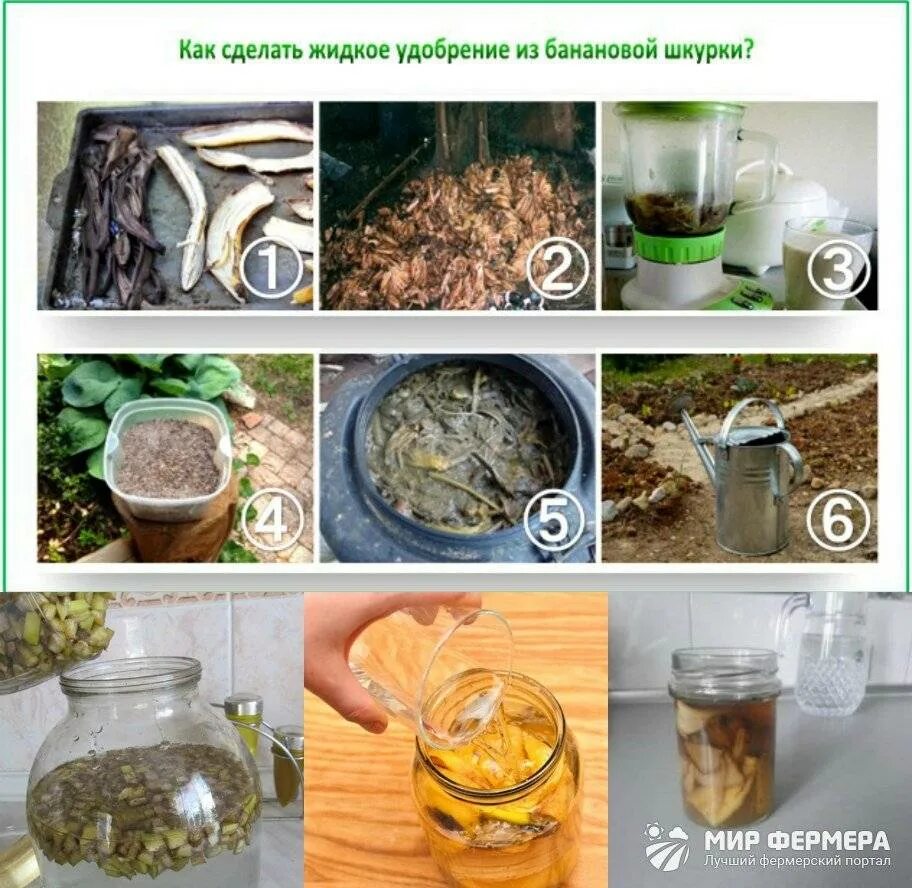 Как сделать жидкое удобрение из банановой шкурки?

1

2

3

4

5

6

МИР ФЕРМЕРА
Лучший фермерский портал