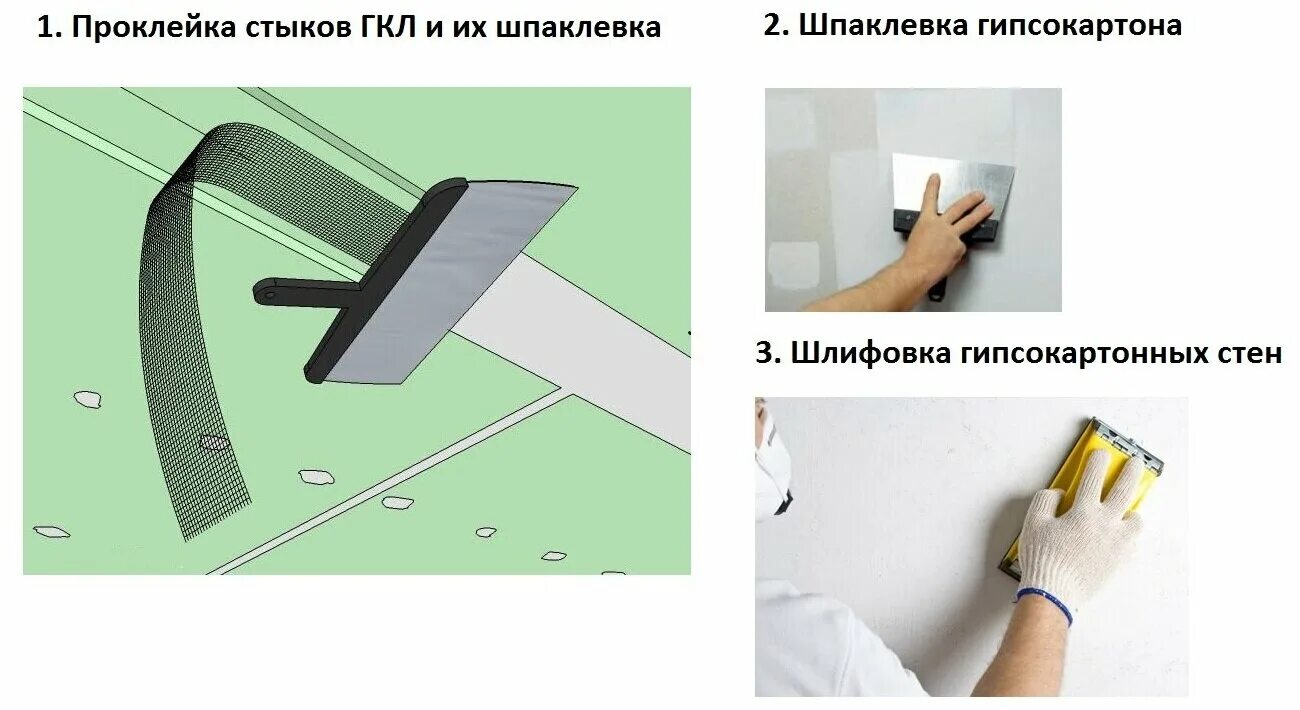 1. Проклейка стыков ГКЛ и их шпаклевка

2. Шпаклевка гипсокартона

3. Шлифовка гипсокартонных стен