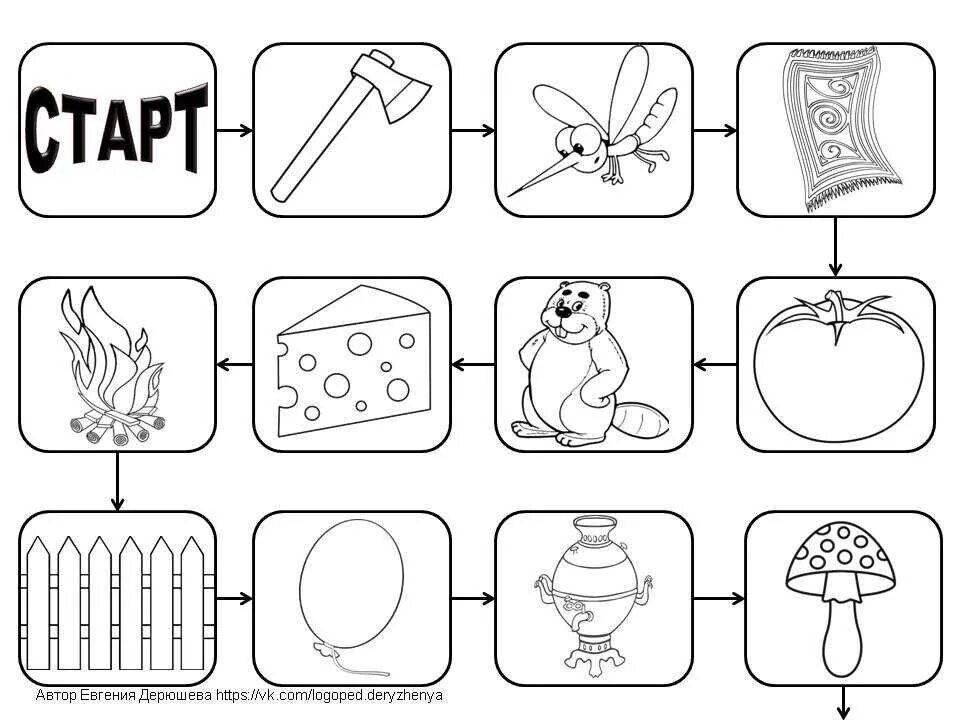 СТАРТ

Автор Евгения Дерюшева https://vk.com/logoped.deryzhenya